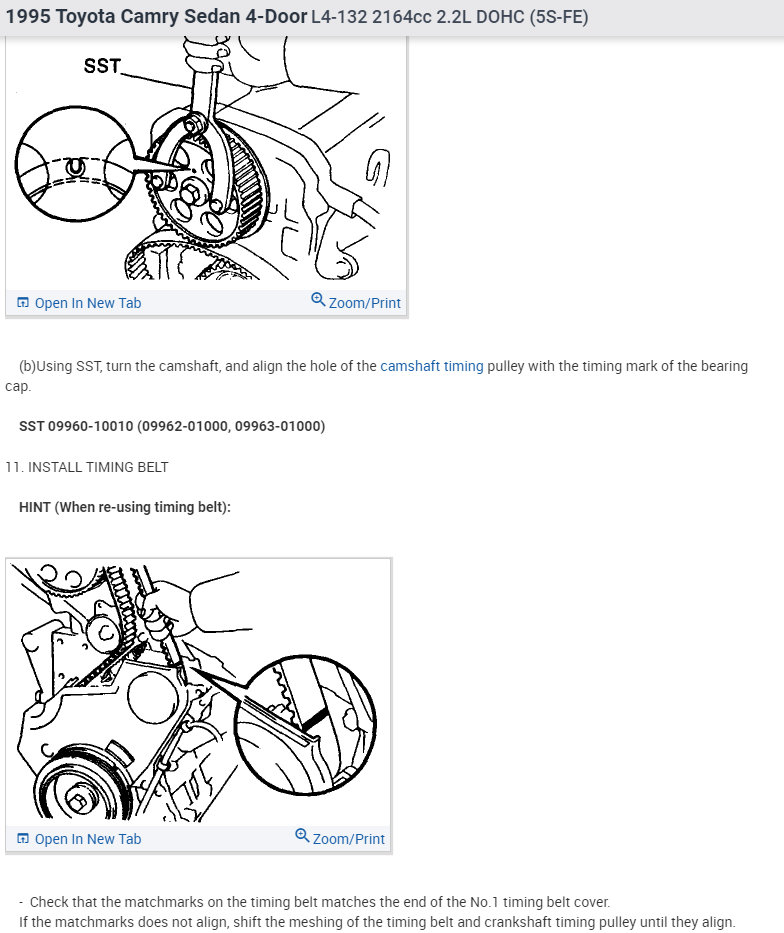 1995 Toyota Camry Sedan 4-Door L4-132 2164cc 2.2L DOHC (5S-FE)

SST

Open In New Tab Zoom/Print

(b)Using SST, turn the camshaft, and align the hole of the camshaft timing pulley with the timing mark of the bearing cap.

SST 09960-10010 (09962-01000, 09963-01000)

11. INSTALL TIMING BELT

HINT (When re-using timing belt):

Open In New Tab Zoom/Print

- Check that the matchmarks on the timing belt matches the end of the No.1 timing belt cover.
If the matchmarks does not align, shift the meshing of the timing belt and crankshaft timing pulley until they align.