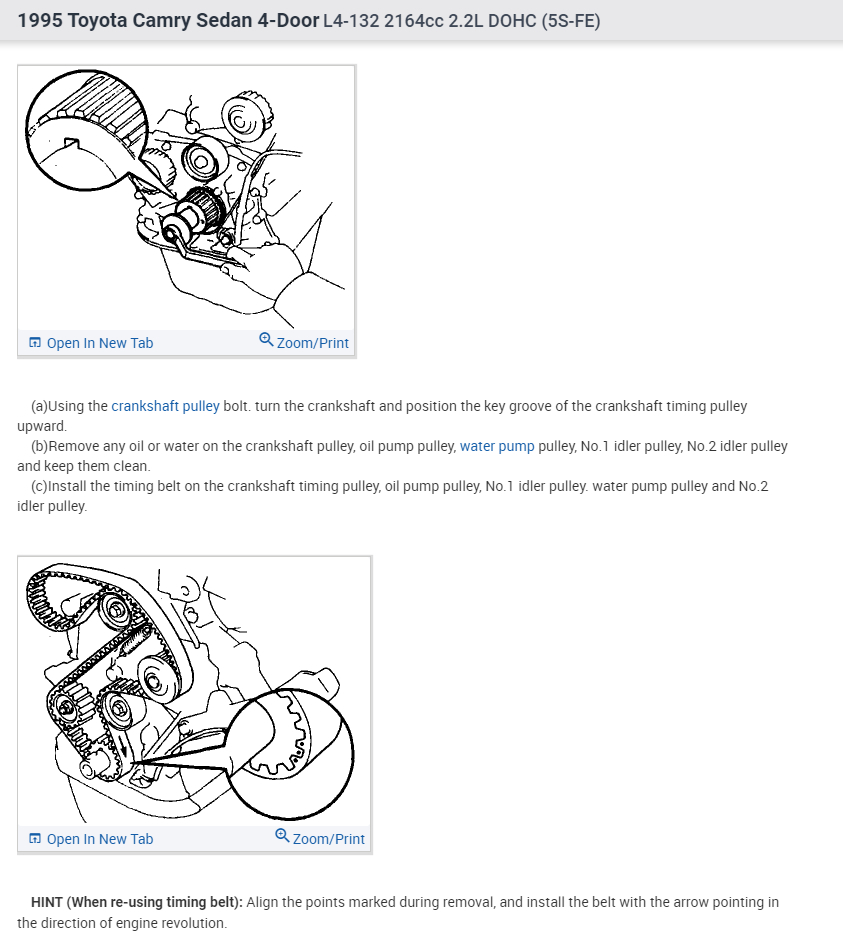 1995 Toyota Camry Sedan 4-Door L4-132 2164cc 2.2L DOHC (5S-FE)

Open In New Tab Zoom/Print

(a)Using the crankshaft pulley bolt. turn the crankshaft and position the key groove of the crankshaft timing pulley upward.

(b)Remove any oil or water on the crankshaft pulley, oil pump pulley, water pump pulley, No.1 idler pulley, No.2 idler pulley and keep them clean.

(c)Install the timing belt on the crankshaft timing pulley, oil pump pulley, No.1 idler pulley. water pump pulley and No.2 idler pulley.

Open In New Tab Zoom/Print

HINT (When re-using timing belt): Align the points marked during removal, and install the belt with the arrow pointing in the direction of engine revolution.