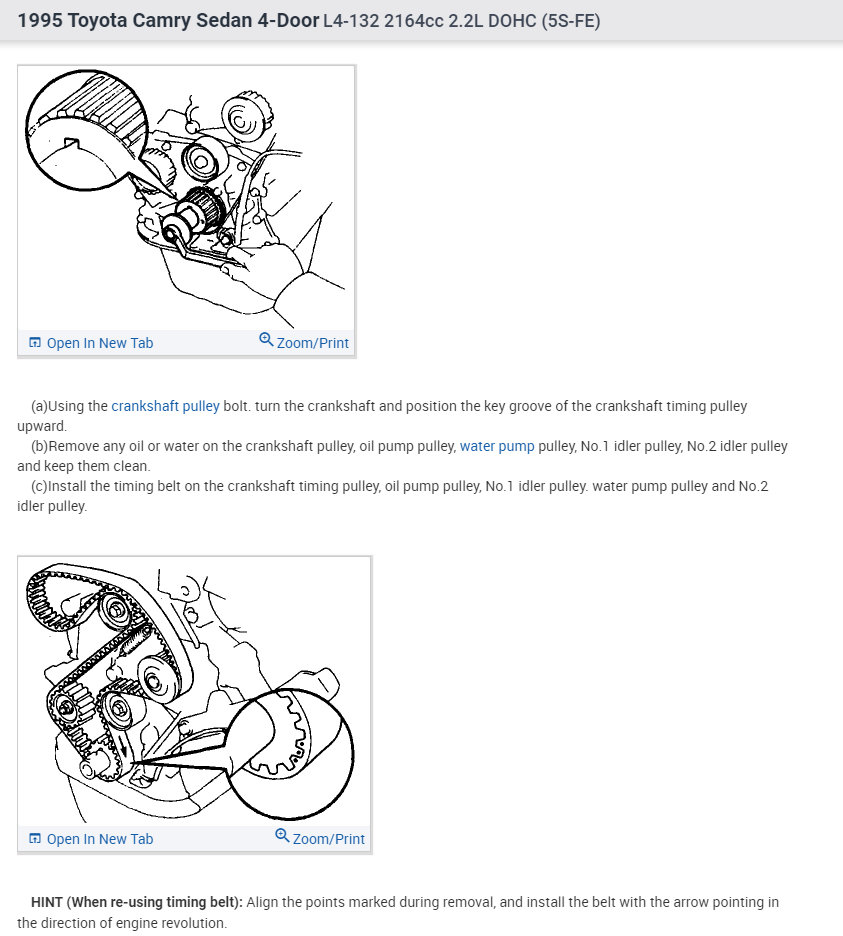 1995 Toyota Camry Sedan 4-Door L4-132 2164cc 2.2L DOHC (5S-FE)

Open In New Tab Zoom/Print

(a)Using the crankshaft pulley bolt. turn the crankshaft and position the key groove of the crankshaft timing pulley upward.
(b)Remove any oil or water on the crankshaft pulley, oil pump pulley, water pump pulley, No.1 idler pulley, No.2 idler pulley and keep them clean.
(c)Install the timing belt on the crankshaft timing pulley, oil pump pulley, No.1 idler pulley. water pump pulley and No.2 idler pulley.

Open In New Tab Zoom/Print

HINT (When re-using timing belt): Align the points marked during removal, and install the belt with the arrow pointing in the direction of engine revolution.