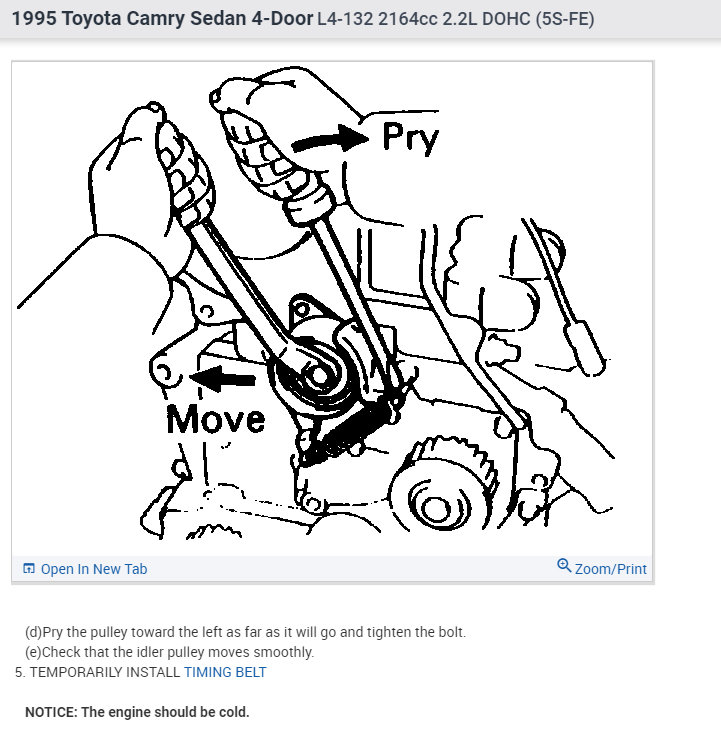 1995 Toyota Camry Sedan 4-Door L4-132 2164cc 2.2L DOHC (5S-FE)

Pry

Move

Open In New Tab

Zoom/Print

(d)Pry the pulley toward the left as far as it will go and tighten the bolt.
(e)Check that the idler pulley moves smoothly.
5. TEMPORARILY INSTALL TIMING BELT

NOTICE: The engine should be cold.