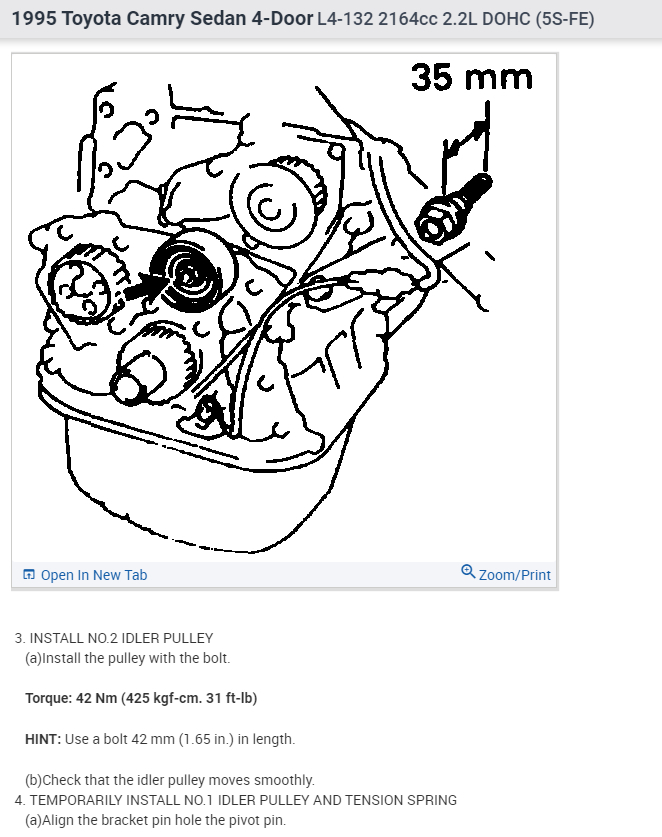 1995 Toyota Camry Sedan 4-Door L4-132 2164cc 2.2L DOHC (5S-FE)

35 mm

Open In New Tab

Zoom/Print

3. INSTALL NO.2 IDLER PULLEY
(a)Install the pulley with the bolt.

Torque: 42 Nm (425 kgf-cm. 31 ft-lb)

HINT: Use a bolt 42 mm (1.65 in.) in length.

(b)Check that the idler pulley moves smoothly.
4. TEMPORARILY INSTALL NO.1 IDLER PULLEY AND TENSION SPRING
(a)Align the bracket pin hole the pivot pin.