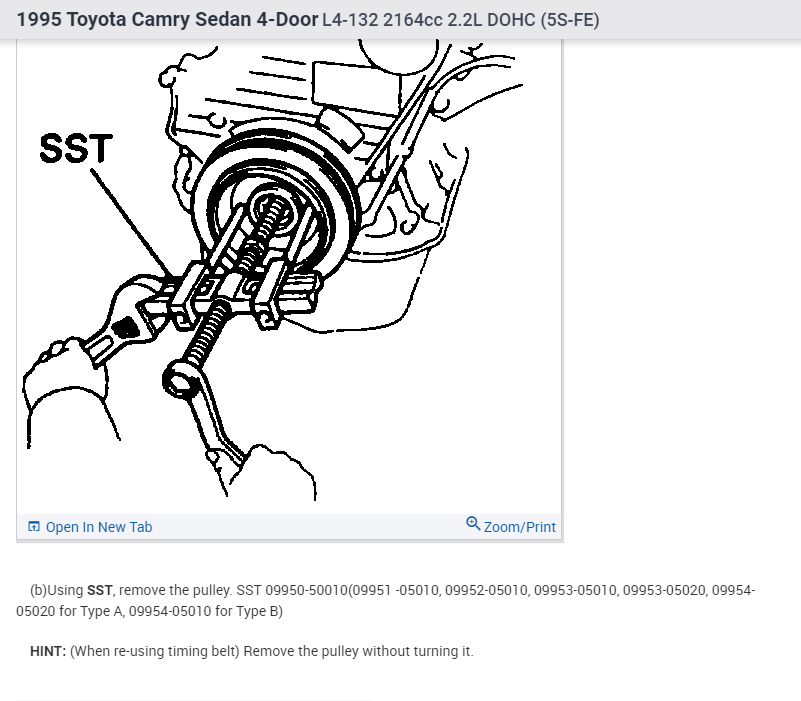 1995 Toyota Camry Sedan 4-Door L4-132 2164cc 2.2L DOHC (5S-FE)

SST

Open In New Tab

Zoom/Print

(b)Using SST, remove the pulley. SST 09950-50010(09951 -05010, 09952-05010, 09953-05010, 09953-05020, 09954-05020 for Type A, 09954-05010 for Type B)

HINT: (When re-using timing belt) Remove the pulley without turning it.