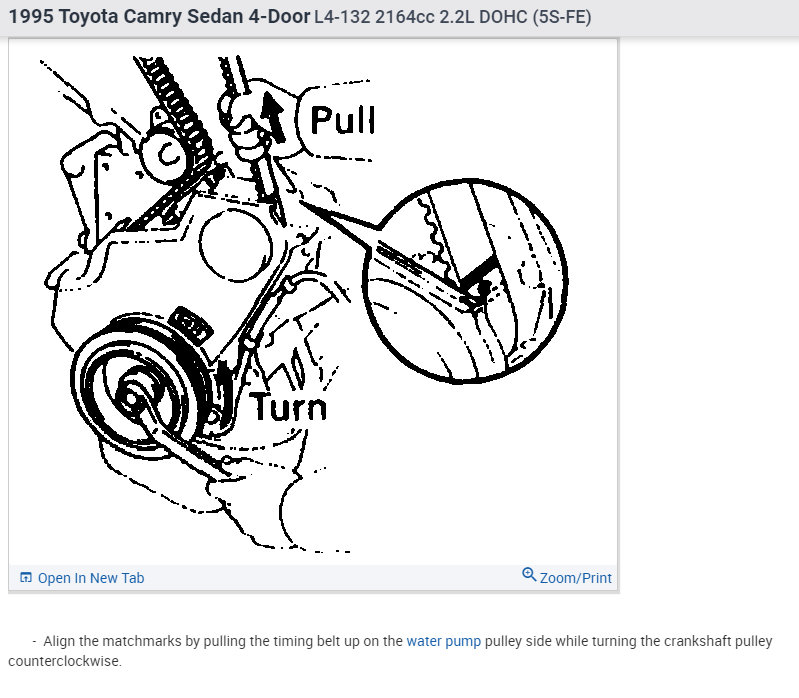 1995 Toyota Camry Sedan 4-Door L4-132 2164cc 2.2L DOHC (5S-FE)

Pull

Turn

Open In New Tab

Zoom/Print

- Align the matchmarks by pulling the timing belt up on the water pump pulley side while turning the crankshaft pulley counterclockwise.