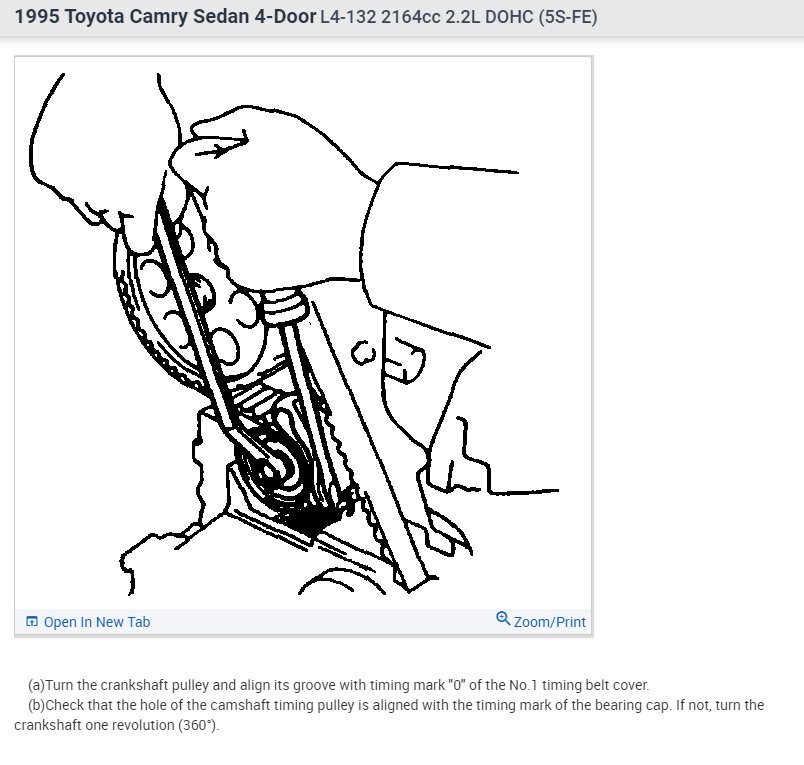 1995 Toyota Camry Sedan 4-Door L4-132 2164cc 2.2L DOHC (5S-FE)

Open In New Tab

Zoom/Print

(a)Turn the crankshaft pulley and align its groove with timing mark "0" of the No.1 timing belt cover.
(b)Check that the hole of the camshaft timing pulley is aligned with the timing mark of the bearing cap. If not, turn the crankshaft one revolution (360°).