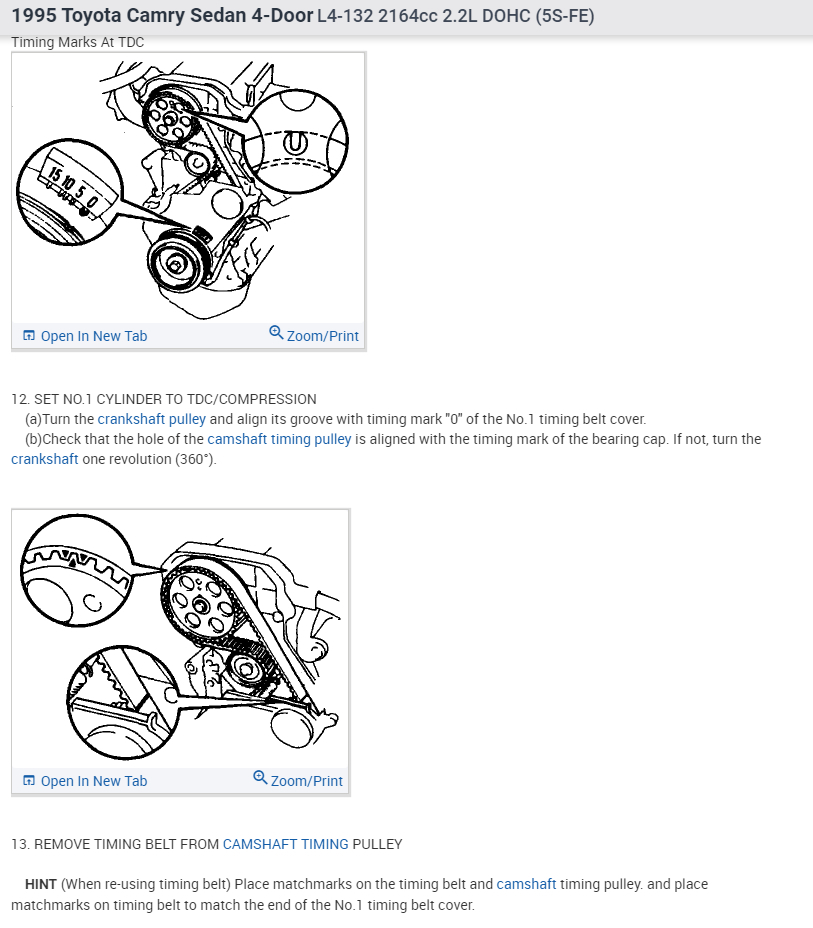 1995 Toyota Camry Sedan 4-Door L4-132 2164cc 2.2L DOHC (5S-FE)

Timing Marks At TDC

15 10 5 0

Open In New Tab

Zoom/Print

12. SET NO.1 CYLINDER TO TDC/COMPRESSION

(a)Turn the crankshaft pulley and align its groove with timing mark "0" of the No.1 timing belt cover.

(b)Check that the hole of the camshaft timing pulley is aligned with the timing mark of the bearing cap. If not, turn the crankshaft one revolution (360°).

Open In New Tab

Zoom/Print

13. REMOVE TIMING BELT FROM CAMSHAFT TIMING PULLEY

HINT (When re-using timing belt) Place matchmarks on the timing belt and camshaft timing pulley. and place matchmarks on timing belt to match the end of the No.1 timing belt cover.