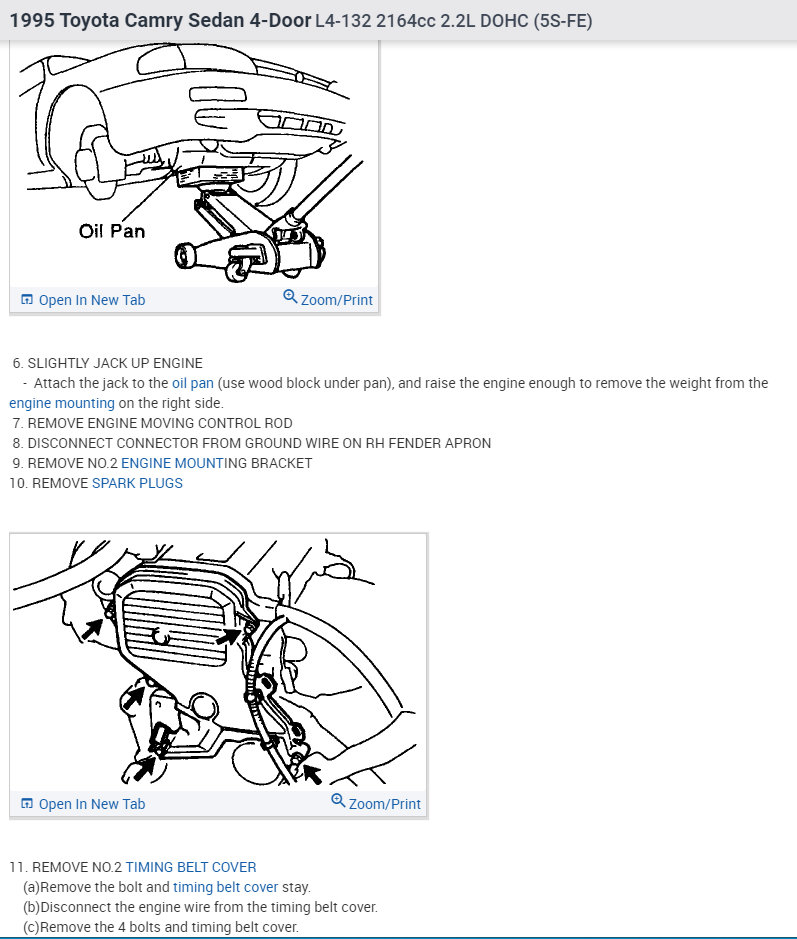 1995 Toyota Camry Sedan 4-Door L4-132 2164cc 2.2L DOHC (5S-FE)

Oil Pan

Open In New Tab Zoom/Print

6. SLIGHTLY JACK UP ENGINE
- Attach the jack to the oil pan (use wood block under pan), and raise the engine enough to remove the weight from the engine mounting on the right side.
7. REMOVE ENGINE MOVING CONTROL ROD
8. DISCONNECT CONNECTOR FROM GROUND WIRE ON RH FENDER APRON
9. REMOVE NO.2 ENGINE MOUNTING BRACKET
10. REMOVE SPARK PLUGS

Open In New Tab Zoom/Print

11. REMOVE NO.2 TIMING BELT COVER
(a)Remove the bolt and timing belt cover stay.
(b)Disconnect the engine wire from the timing belt cover.
(c)Remove the 4 bolts and timing belt cover.