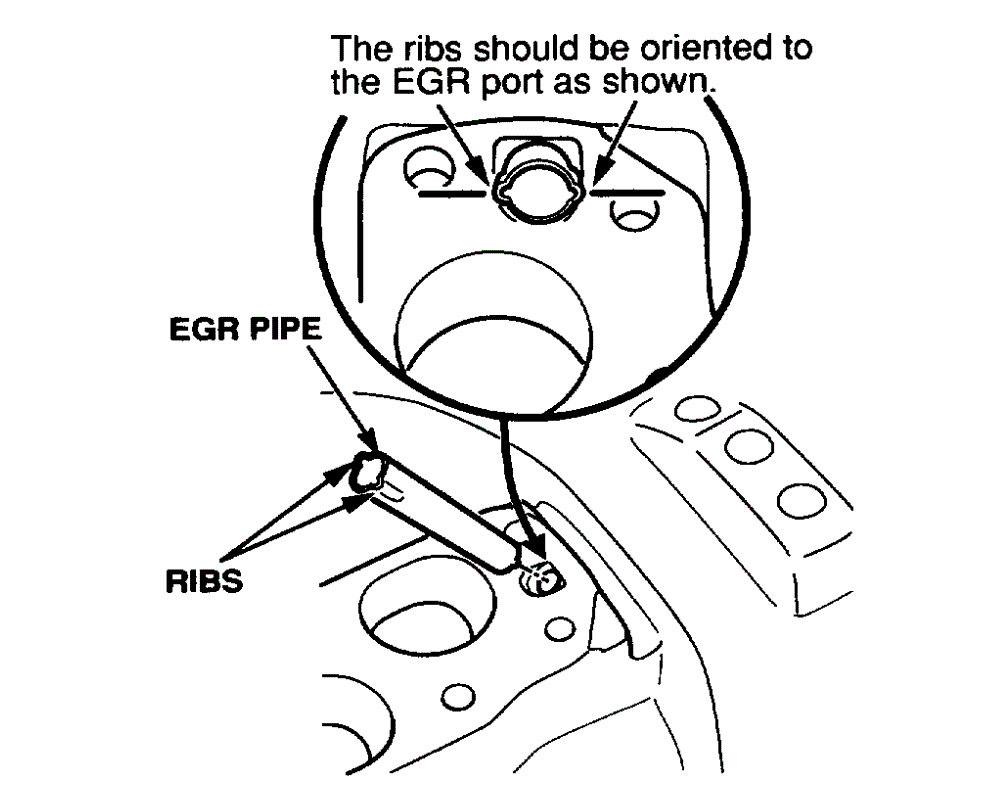 The ribs should be oriented to the EGR port as shown.

EGR PIPE

RIBS