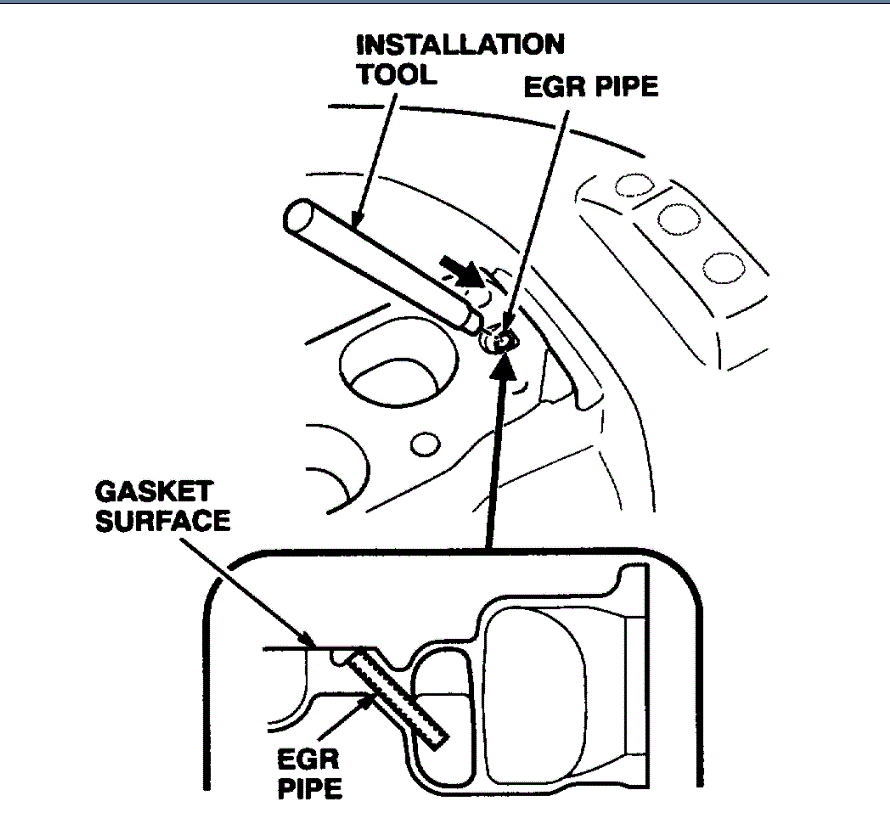 INSTALLATION TOOL

EGR PIPE

GASKET SURFACE

EGR PIPE