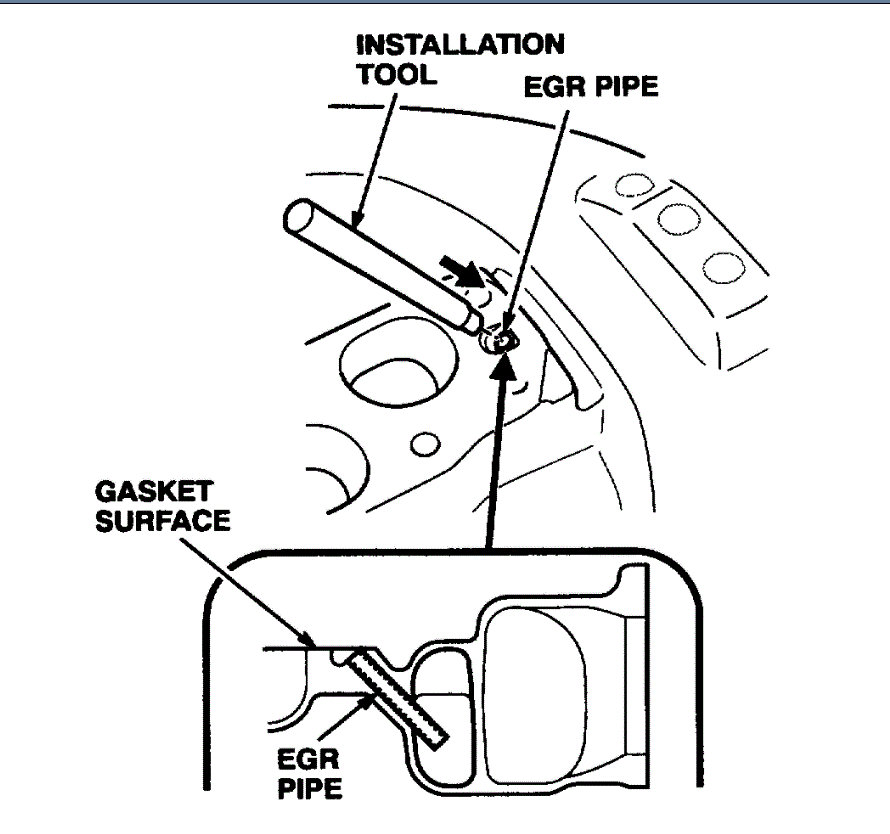 INSTALLATION TOOL

EGR PIPE

GASKET SURFACE

EGR PIPE