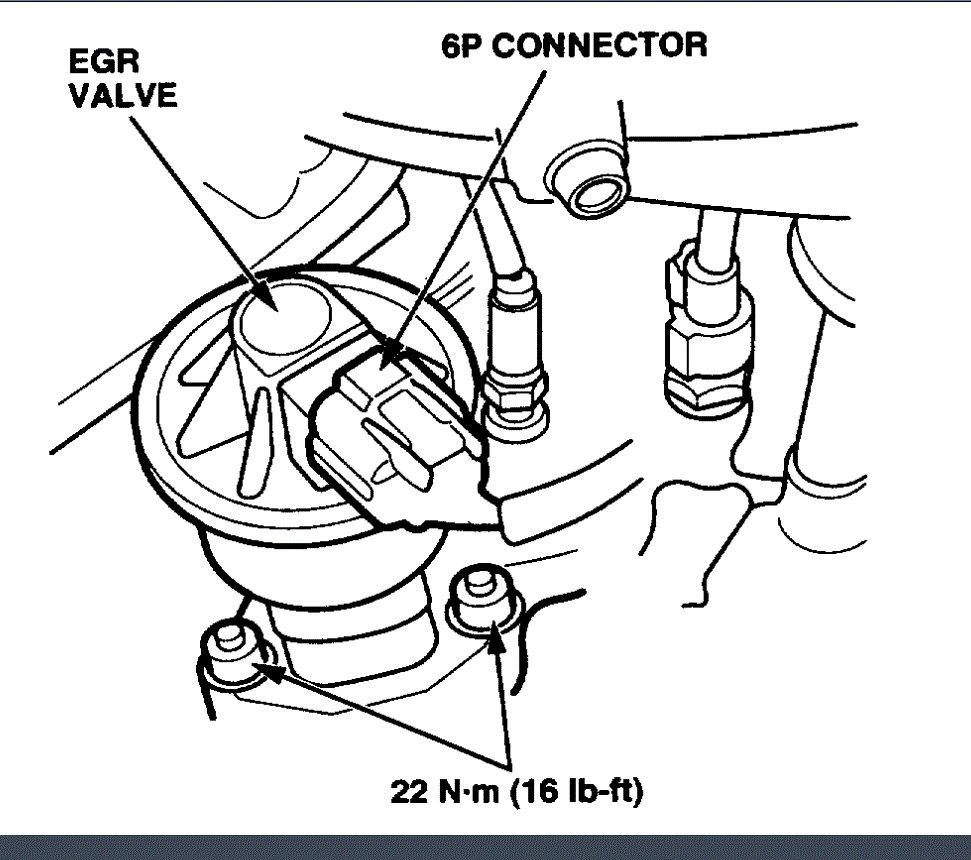 EGR VALVE

6P CONNECTOR

22 N·m (16 lb-ft)