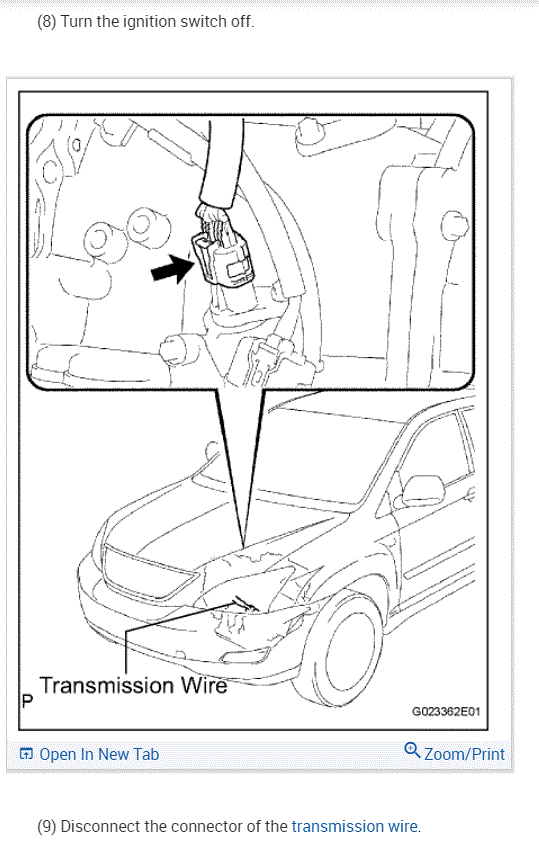 (8) Turn the ignition switch off.

Transmission Wire
P
G023362E01

Open In New Tab
Zoom/Print

(9) Disconnect the connector of the transmission wire.