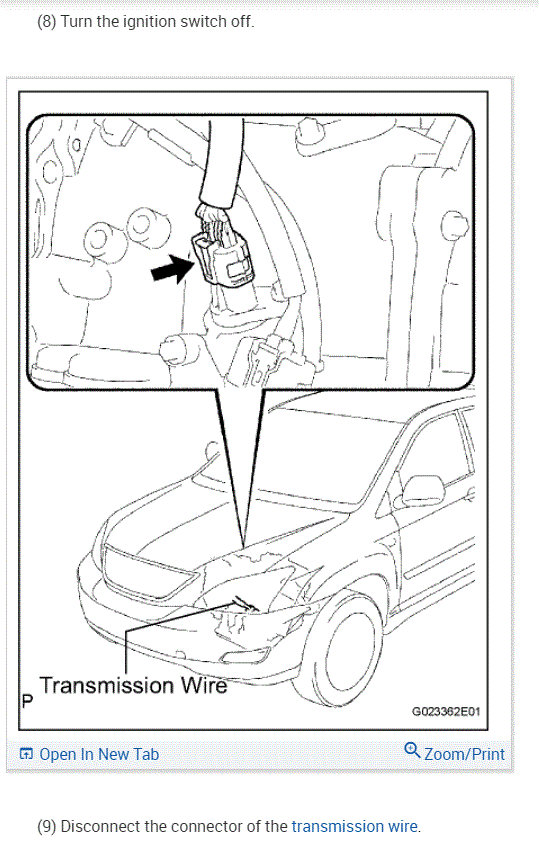 (8) Turn the ignition switch off.

Transmission Wire
P
G023362E01

Open In New Tab
Zoom/Print

(9) Disconnect the connector of the transmission wire.