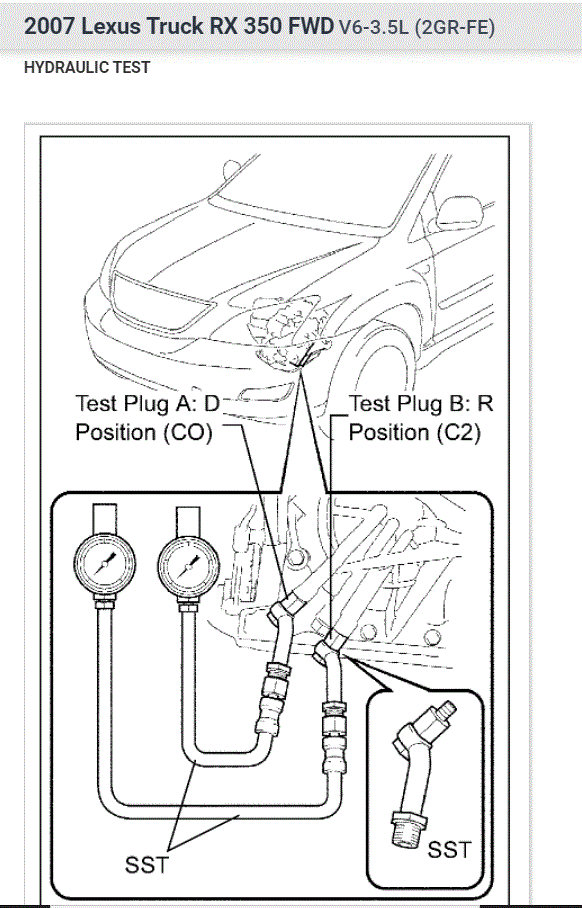 2007 Lexus Truck RX 350 FWD V6-3.5L (2GR-FE)

HYDRAULIC TEST

Test Plug A: D Position (CO)

Test Plug B: R Position (C2)

SST

SST