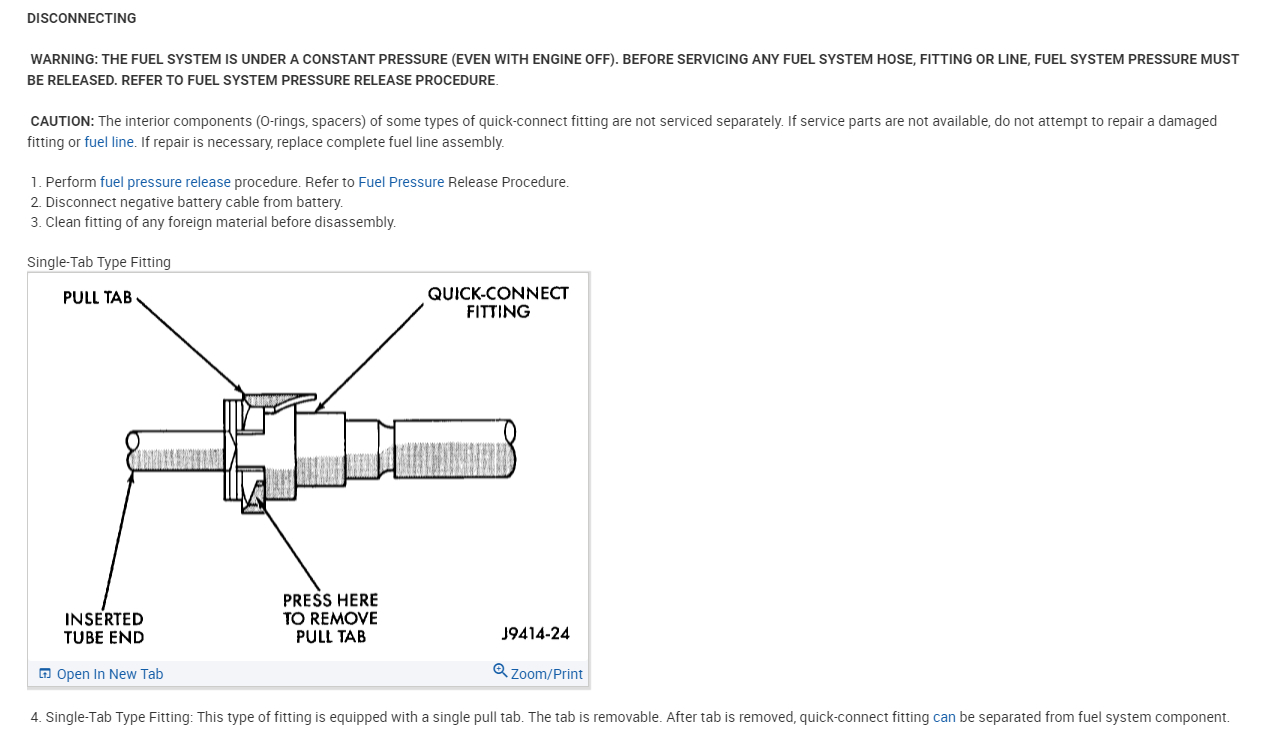 DISCONNECTING

WARNING: THE FUEL SYSTEM IS UNDER A CONSTANT PRESSURE (EVEN WITH ENGINE OFF). BEFORE SERVICING ANY FUEL SYSTEM HOSE, FITTING OR LINE, FUEL SYSTEM PRESSURE MUST BE RELEASED. REFER TO FUEL SYSTEM PRESSURE RELEASE PROCEDURE.

CAUTION: The interior components (O-rings, spacers) of some types of quick-connect fitting are not serviced separately. If service parts are not available, do not attempt to repair a damaged fitting or fuel line. If repair is necessary, replace complete fuel line assembly.

1. Perform fuel pressure release procedure. Refer to Fuel Pressure Release Procedure.
2. Disconnect negative battery cable from battery.
3. Clean fitting of any foreign material before disassembly.

Single-Tab Type Fitting

PULL TAB

QUICK-CONNECT FITTING

INSERTED TUBE END

PRESS HERE TO REMOVE PULL TAB

J9414-24

Open In New Tab

Zoom/Print

4. Single-Tab Type Fitting: This type of fitting is equipped with a single pull tab. The tab is removable. After tab is removed, quick-connect fitting can be separated from fuel system component.