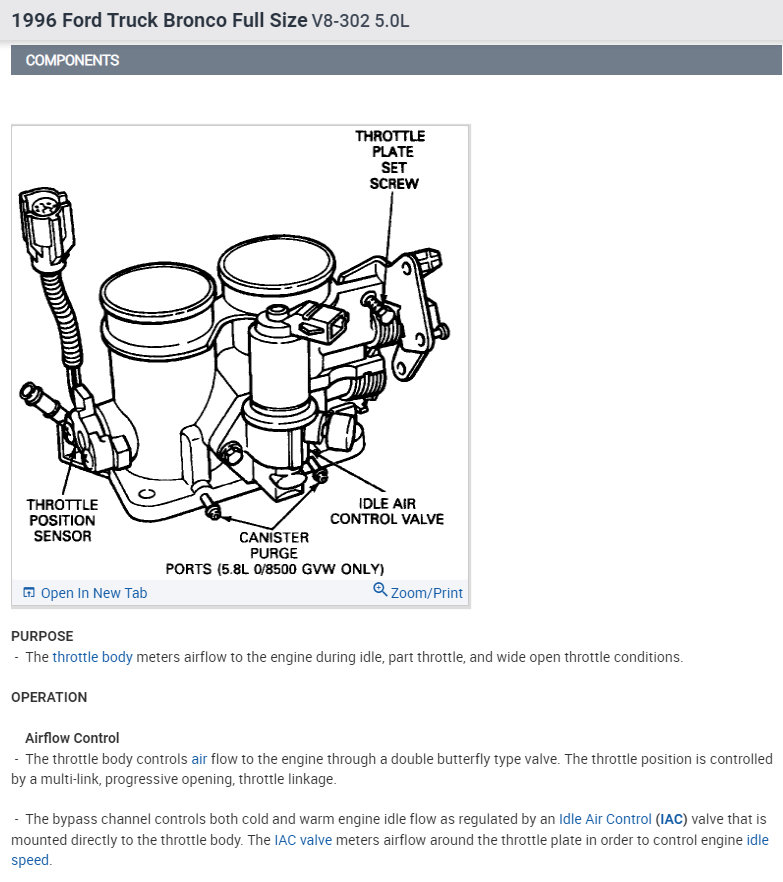 1996 Ford Truck Bronco Full Size V8-302 5.0L

COMPONENTS

THROTTLE PLATE SET SCREW

THROTTLE POSITION SENSOR

IDLE AIR CONTROL VALVE

CANISTER PURGE PORTS (5.8L 0/8500 GVW ONLY)

Open In New Tab

Zoom/Print

PURPOSE
- The throttle body meters airflow to the engine during idle, part throttle, and wide open throttle conditions.

OPERATION

Airflow Control
- The throttle body controls air flow to the engine through a double butterfly type valve. The throttle position is controlled by a multi-link, progressive opening, throttle linkage.

- The bypass channel controls both cold and warm engine idle flow as regulated by an Idle Air Control (IAC) valve that is mounted directly to the throttle body. The IAC valve meters airflow around the throttle plate in order to control engine idle speed.