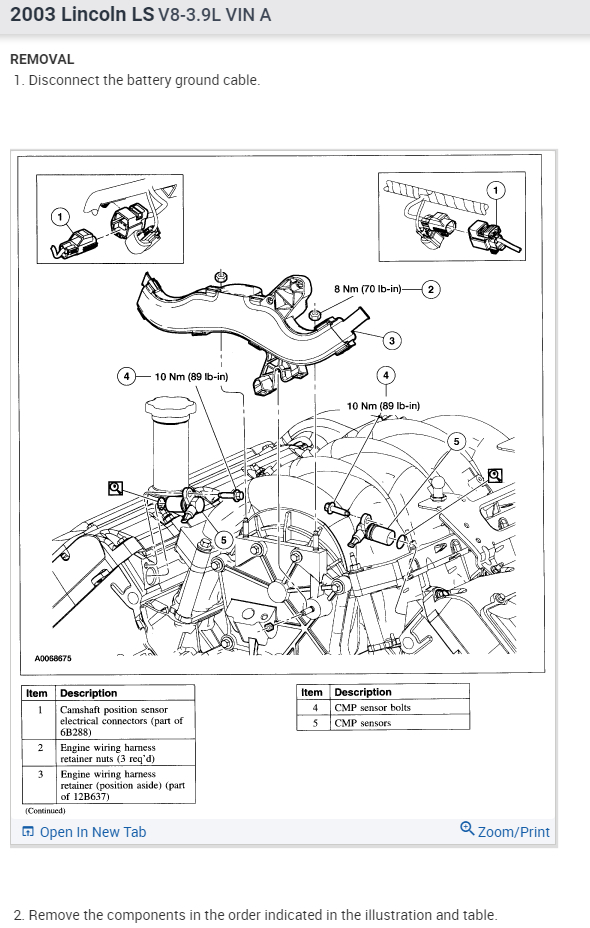 2003 Lincoln LS V8-3.9L VIN A

REMOVAL

1. Disconnect the battery ground cable.

1

1

8 Nm (70 lb-in) 2

3

4 10 Nm (89 lb-in)

4

10 Nm (89 lb-in)

5

5

A0068675

| Item | Description |
|---|---|
| 1 | Camshaft position sensor electrical connectors (part of 6B288) |
| 2 | Engine wiring harness retainer nuts (3 req'd) |
| 3 | Engine wiring harness retainer (position aside) (part of 12B637) |

(Continued)

| Item | Description |
|---|---|
| 4 | CMP sensor bolts |
| 5 | CMP sensors |

Open In New Tab

Zoom/Print

2. Remove the components in the order indicated in the illustration and table.