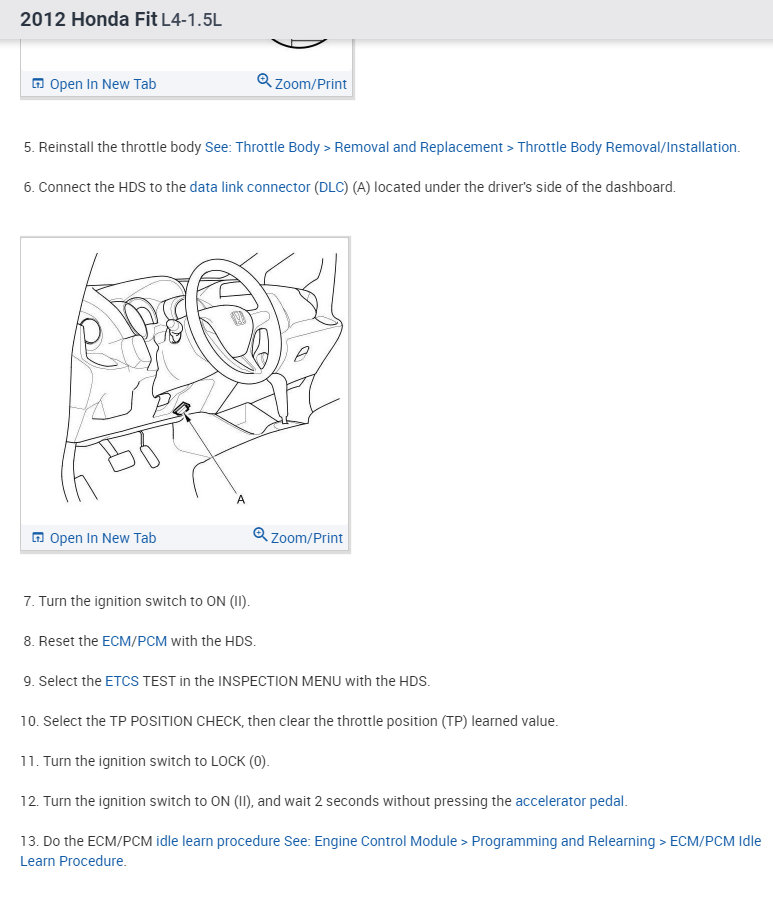 2012 Honda Fit L4-1.5L

Open In New Tab
Zoom/Print

5. Reinstall the throttle body See: Throttle Body > Removal and Replacement > Throttle Body Removal/Installation.

6. Connect the HDS to the data link connector (DLC) (A) located under the driver's side of the dashboard.

A

Open In New Tab
Zoom/Print

7. Turn the ignition switch to ON (II).

8. Reset the ECM/PCM with the HDS.

9. Select the ETCS TEST in the INSPECTION MENU with the HDS.

10. Select the TP POSITION CHECK, then clear the throttle position (TP) learned value.

11. Turn the ignition switch to LOCK (0).

12. Turn the ignition switch to ON (II), and wait 2 seconds without pressing the accelerator pedal.

13. Do the ECM/PCM idle learn procedure See: Engine Control Module > Programming and Relearning > ECM/PCM Idle Learn Procedure.