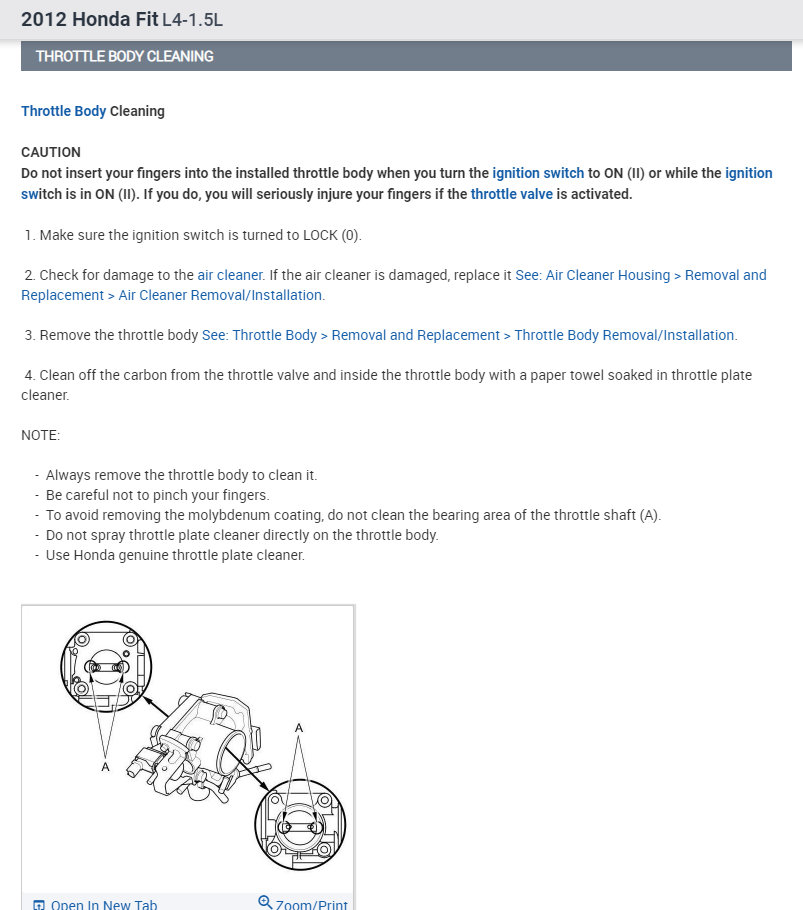 2012 Honda Fit L4-1.5L

THROTTLE BODY CLEANING

Throttle Body Cleaning

CAUTION
Do not insert your fingers into the installed throttle body when you turn the ignition switch to ON (II) or while the ignition switch is in ON (II). If you do, you will seriously injure your fingers if the throttle valve is activated.

1. Make sure the ignition switch is turned to LOCK (0).

2. Check for damage to the air cleaner. If the air cleaner is damaged, replace it See: Air Cleaner Housing > Removal and Replacement > Air Cleaner Removal/Installation.

3. Remove the throttle body See: Throttle Body > Removal and Replacement > Throttle Body Removal/Installation.

4. Clean off the carbon from the throttle valve and inside the throttle body with a paper towel soaked in throttle plate cleaner.

NOTE:

- Always remove the throttle body to clean it.
- Be careful not to pinch your fingers.
- To avoid removing the molybdenum coating, do not clean the bearing area of the throttle shaft (A).
- Do not spray throttle plate cleaner directly on the throttle body.
- Use Honda genuine throttle plate cleaner.

A

A

Open In New Tab

Zoom/Print