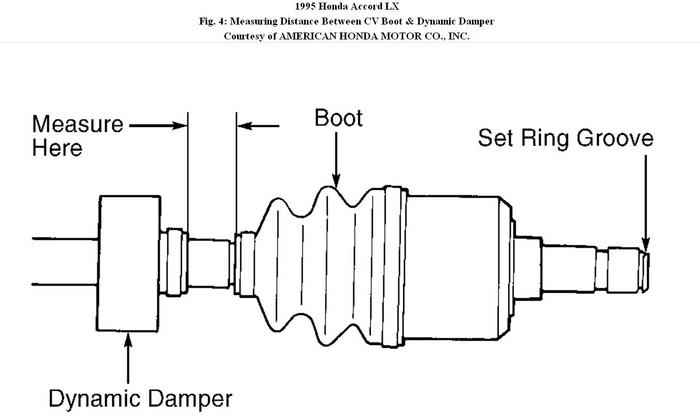 1995 Honda Accord LX
Fig. 4: Measuring Distance Between CV Boot & Dynamic Damper
Courtesy of AMERICAN HONDA MOTOR CO., INC.

Measure Here

Boot

Set Ring Groove

Dynamic Damper