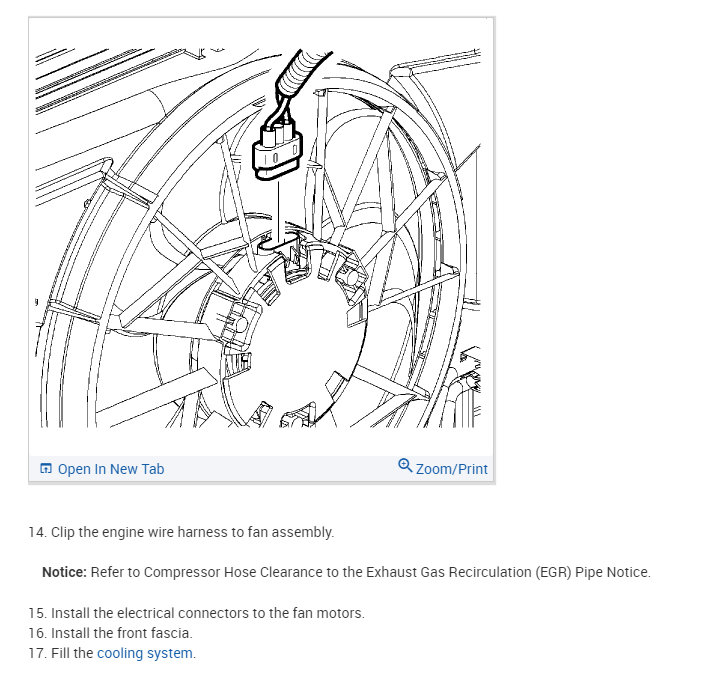 Open In New Tab

Zoom/Print

14. Clip the engine wire harness to fan assembly.

**Notice:** Refer to Compressor Hose Clearance to the Exhaust Gas Recirculation (EGR) Pipe Notice.

15. Install the electrical connectors to the fan motors.
16. Install the front fascia.
17. Fill the cooling system.