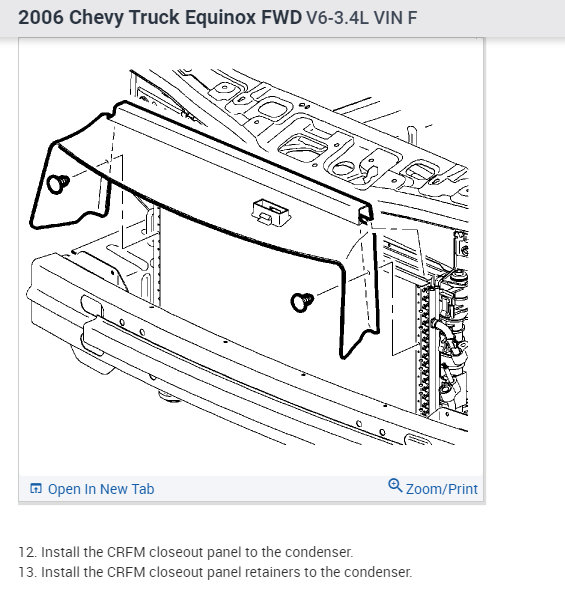 2006 Chevy Truck Equinox FWD V6-3.4L VIN F

Open In New Tab

Zoom/Print

12. Install the CRFM closeout panel to the condenser.
13. Install the CRFM closeout panel retainers to the condenser.