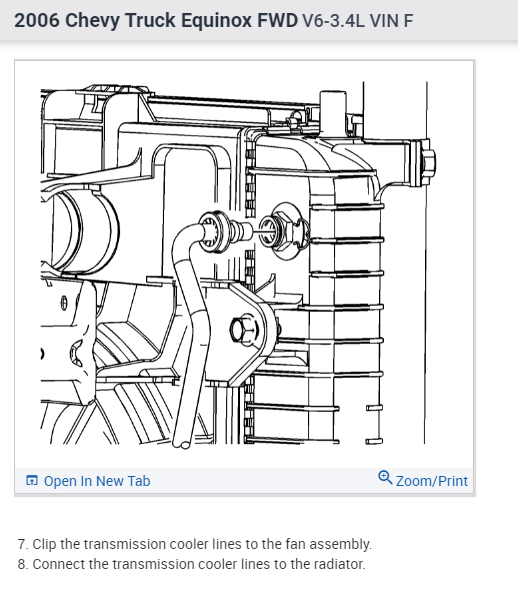 2006 Chevy Truck Equinox FWD V6-3.4L VIN F

Open In New Tab

Zoom/Print

7. Clip the transmission cooler lines to the fan assembly.
8. Connect the transmission cooler lines to the radiator.