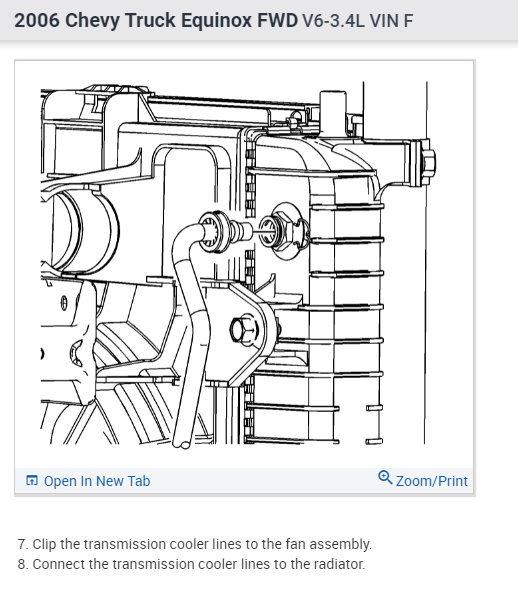 2006 Chevy Truck Equinox FWD V6-3.4L VIN F

Open In New Tab

Zoom/Print

7. Clip the transmission cooler lines to the fan assembly.
8. Connect the transmission cooler lines to the radiator.