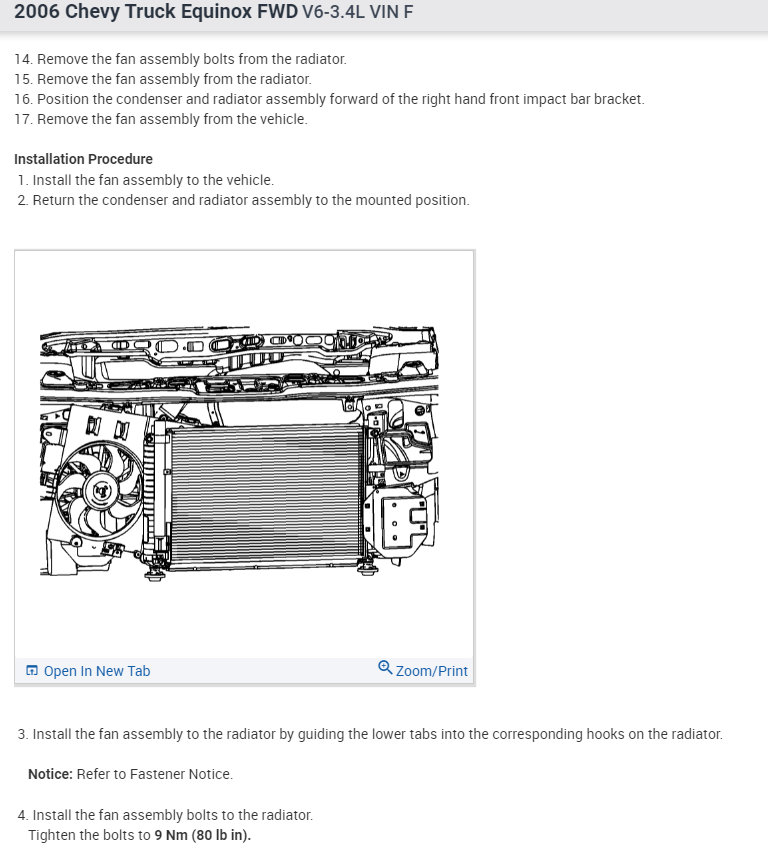 2006 Chevy Truck Equinox FWD V6-3.4L VIN F

14. Remove the fan assembly bolts from the radiator.
15. Remove the fan assembly from the radiator.
16. Position the condenser and radiator assembly forward of the right hand front impact bar bracket.
17. Remove the fan assembly from the vehicle.

Installation Procedure
1. Install the fan assembly to the vehicle.
2. Return the condenser and radiator assembly to the mounted position.

Open In New Tab
Zoom/Print

3. Install the fan assembly to the radiator by guiding the lower tabs into the corresponding hooks on the radiator.

Notice: Refer to Fastener Notice.

4. Install the fan assembly bolts to the radiator.
Tighten the bolts to 9 Nm (80 lb in).