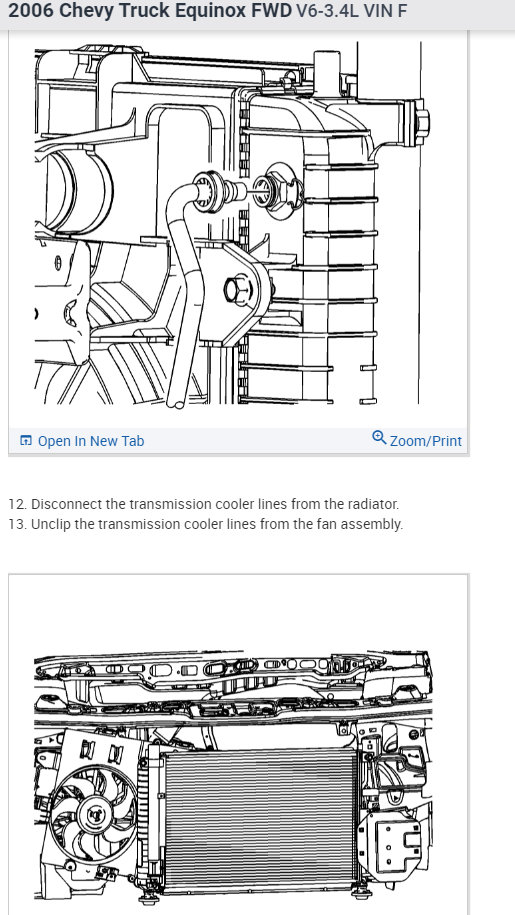 2006 Chevy Truck Equinox FWD V6-3.4L VIN F

Open In New Tab

Zoom/Print

12. Disconnect the transmission cooler lines from the radiator.
13. Unclip the transmission cooler lines from the fan assembly.