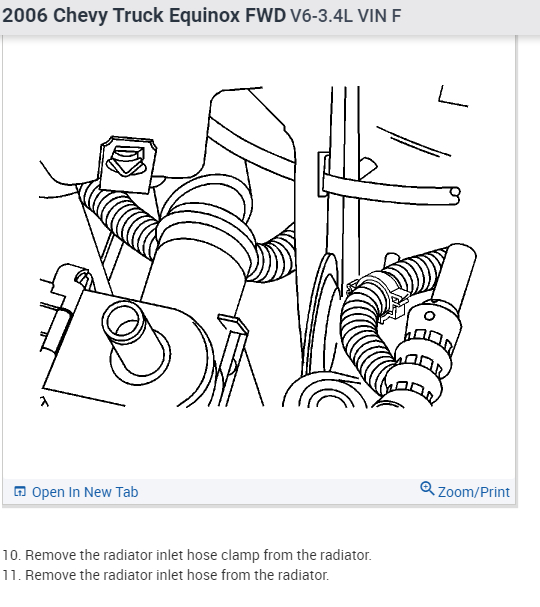 2006 Chevy Truck Equinox FWD V6-3.4L VIN F

Open In New Tab

Zoom/Print

10. Remove the radiator inlet hose clamp from the radiator.
11. Remove the radiator inlet hose from the radiator.