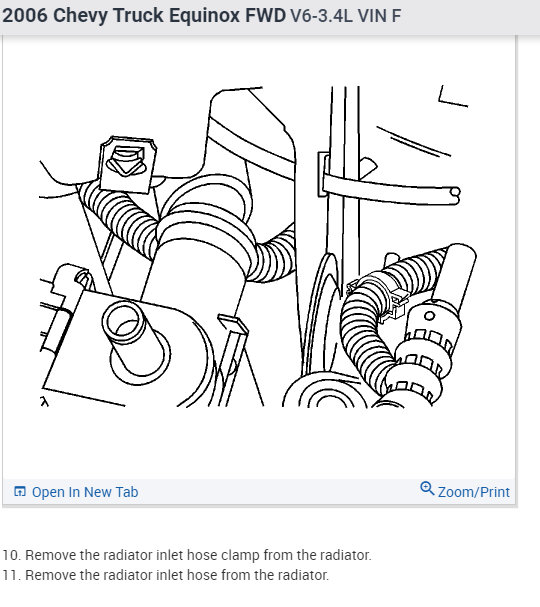 2006 Chevy Truck Equinox FWD V6-3.4L VIN F

Open In New Tab

Zoom/Print

10. Remove the radiator inlet hose clamp from the radiator.
11. Remove the radiator inlet hose from the radiator.