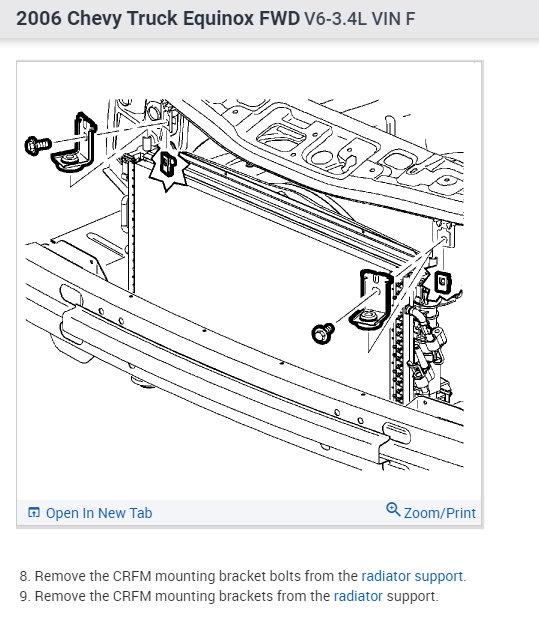 2006 Chevy Truck Equinox FWD V6-3.4L VIN F

Open In New Tab

Zoom/Print

8. Remove the CRFM mounting bracket bolts from the radiator support.
9. Remove the CRFM mounting brackets from the radiator support.