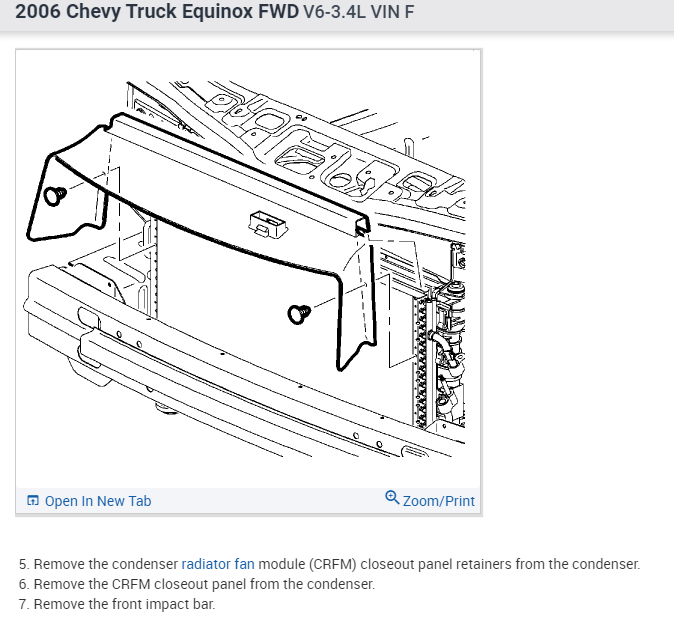 2006 Chevy Truck Equinox FWD V6-3.4L VIN F

Open In New Tab

Zoom/Print

5. Remove the condenser radiator fan module (CRFM) closeout panel retainers from the condenser.
6. Remove the CRFM closeout panel from the condenser.
7. Remove the front impact bar.