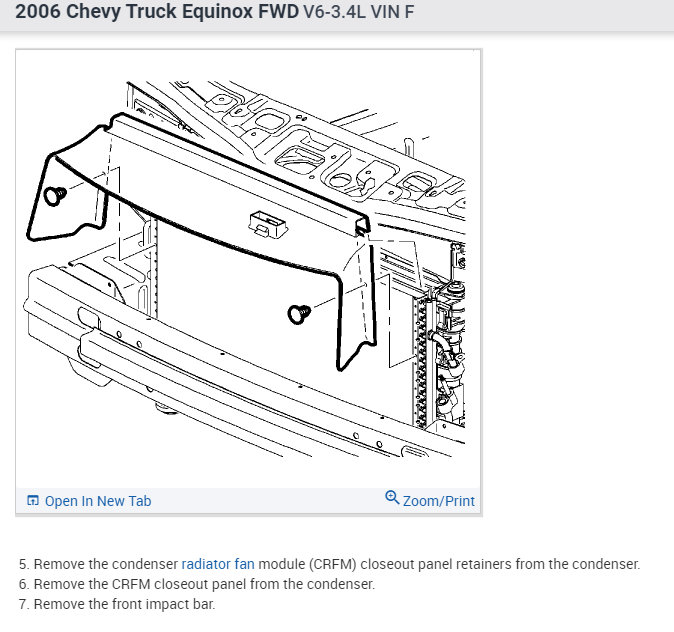 2006 Chevy Truck Equinox FWD V6-3.4L VIN F

Open In New Tab

Zoom/Print

5. Remove the condenser radiator fan module (CRFM) closeout panel retainers from the condenser.
6. Remove the CRFM closeout panel from the condenser.
7. Remove the front impact bar.