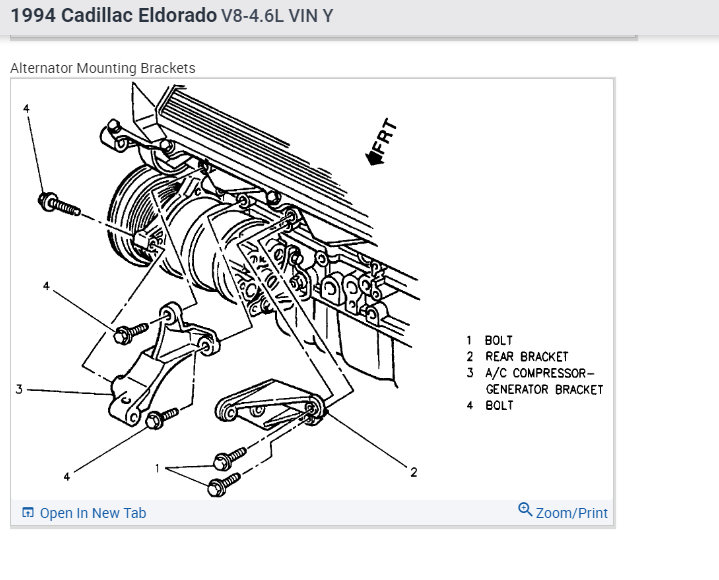 1994 Cadillac Eldorado V8-4.6L VIN Y

Alternator Mounting Brackets

4

FRT

4

3

4

1

2

1 BOLT
2 REAR BRACKET
3 A/C COMPRESSOR-GENERATOR BRACKET
4 BOLT

Open In New Tab

Zoom/Print