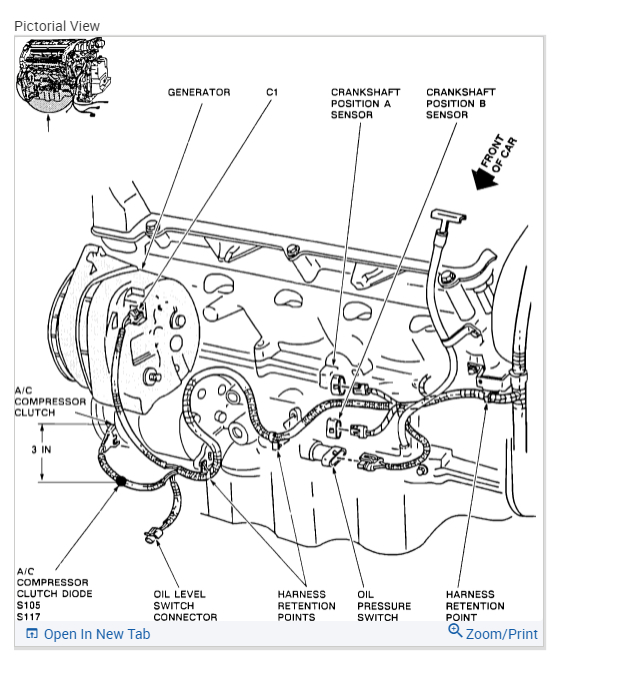 Pictorial View

GENERATOR

C1

CRANKSHAFT POSITION A SENSOR

CRANKSHAFT POSITION B SENSOR

FRONT OF CAR

A/C COMPRESSOR CLUTCH

3 IN

A/C COMPRESSOR CLUTCH DIODE S105 S117

OIL LEVEL SWITCH CONNECTOR

HARNESS RETENTION POINTS

OIL PRESSURE SWITCH

HARNESS RETENTION POINT

Open In New Tab

Zoom/Print