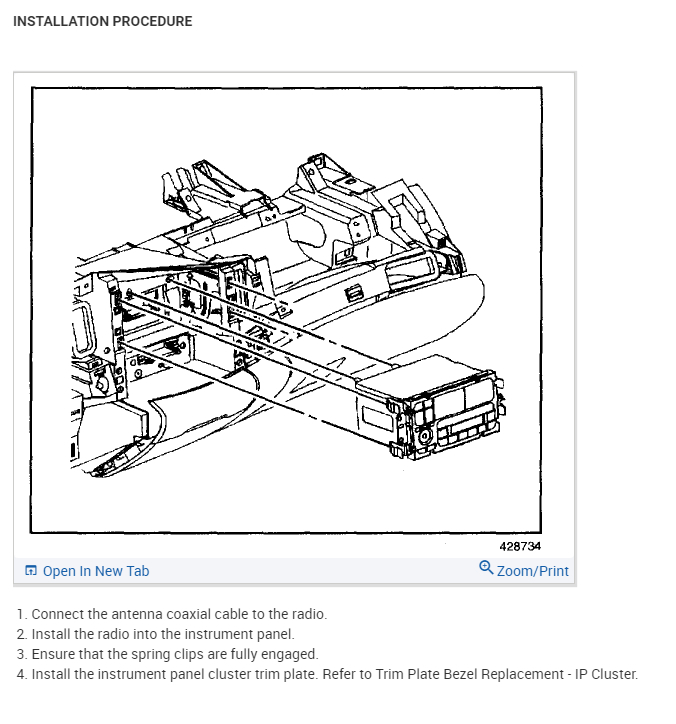 INSTALLATION PROCEDURE

428734

Open In New Tab

Zoom/Print

1. Connect the antenna coaxial cable to the radio.
2. Install the radio into the instrument panel.
3. Ensure that the spring clips are fully engaged.
4. Install the instrument panel cluster trim plate. Refer to Trim Plate Bezel Replacement - IP Cluster.