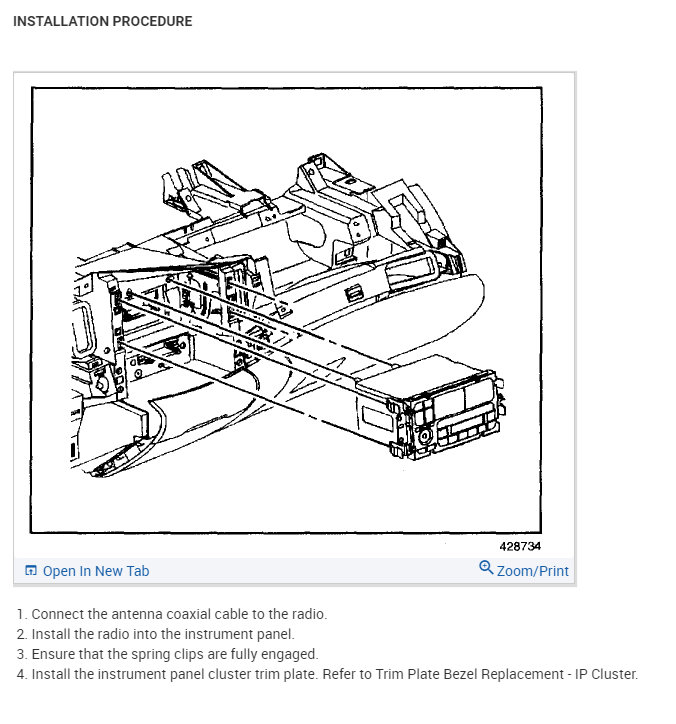 INSTALLATION PROCEDURE

428734

Open In New Tab

Zoom/Print

1. Connect the antenna coaxial cable to the radio.
2. Install the radio into the instrument panel.
3. Ensure that the spring clips are fully engaged.
4. Install the instrument panel cluster trim plate. Refer to Trim Plate Bezel Replacement - IP Cluster.