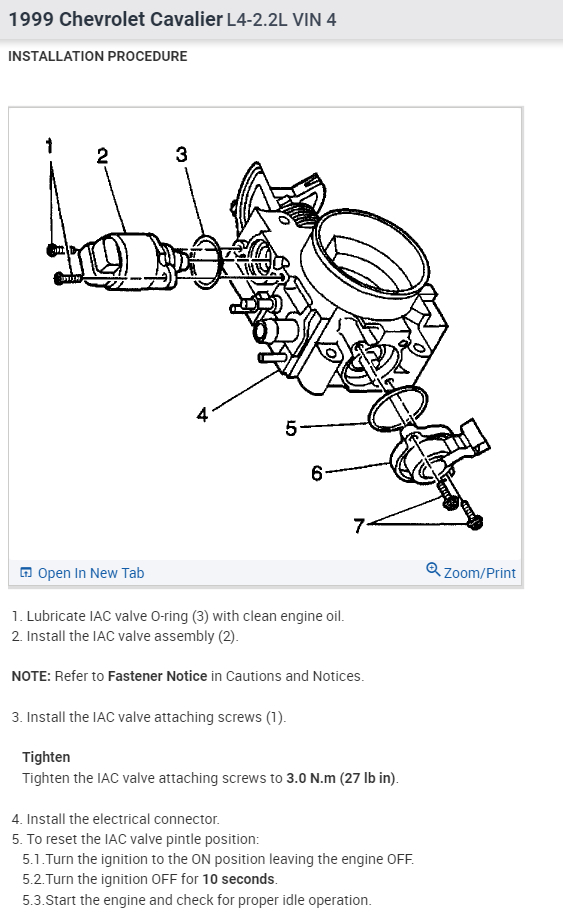 1999 Chevrolet Cavalier L4-2.2L VIN 4

INSTALLATION PROCEDURE

1
2
3
4
5
6
7

Open In New Tab

Zoom/Print

1. Lubricate IAC valve O-ring (3) with clean engine oil.
2. Install the IAC valve assembly (2).

NOTE: Refer to Fastener Notice in Cautions and Notices.

3. Install the IAC valve attaching screws (1).

Tighten
Tighten the IAC valve attaching screws to 3.0 N.m (27 lb in).

4. Install the electrical connector.
5. To reset the IAC valve pintle position:
5.1.Turn the ignition to the ON position leaving the engine OFF.
5.2.Turn the ignition OFF for 10 seconds.
5.3.Start the engine and check for proper idle operation.