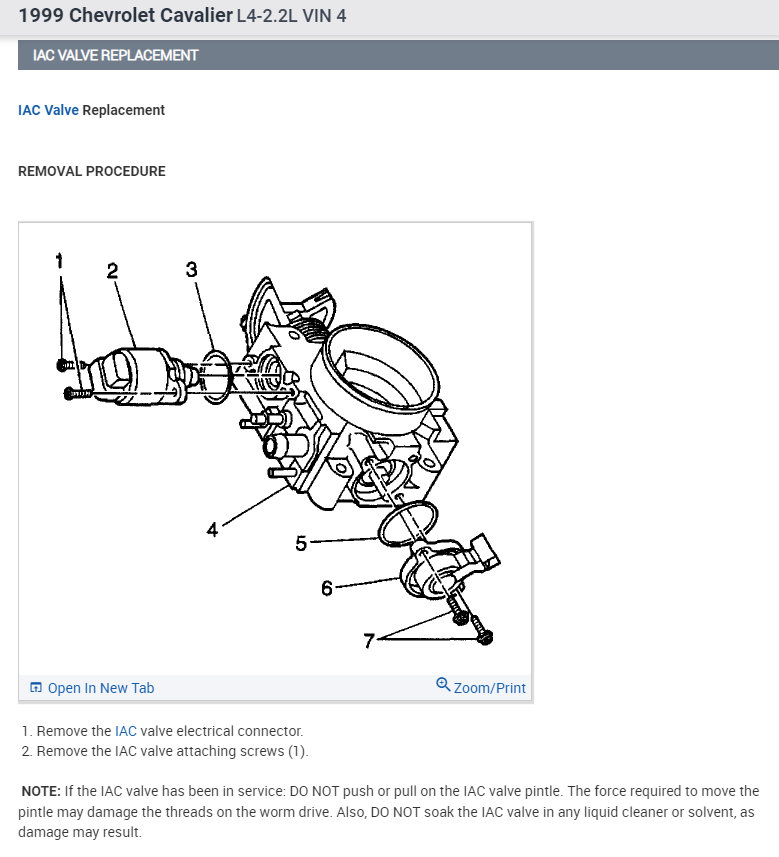 1999 Chevrolet Cavalier L4-2.2L VIN 4

IAC VALVE REPLACEMENT

IAC Valve Replacement

REMOVAL PROCEDURE

1
2
3
4
5
6
7

Open In New Tab
Zoom/Print

1. Remove the IAC valve electrical connector.
2. Remove the IAC valve attaching screws (1).

NOTE: If the IAC valve has been in service: DO NOT push or pull on the IAC valve pintle. The force required to move the pintle may damage the threads on the worm drive. Also, DO NOT soak the IAC valve in any liquid cleaner or solvent, as damage may result.