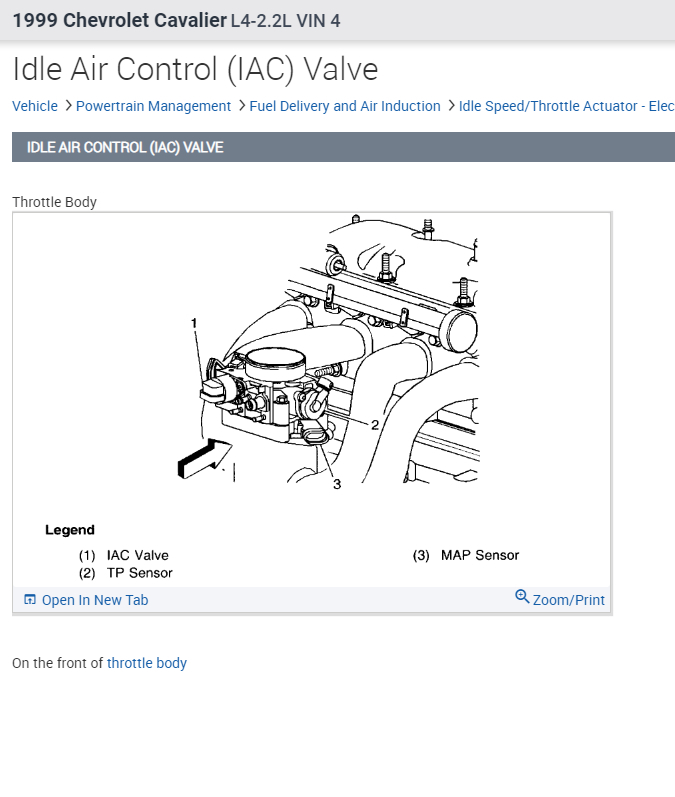 1999 Chevrolet Cavalier L4-2.2L VIN 4

Idle Air Control (IAC) Valve

Vehicle > Powertrain Management > Fuel Delivery and Air Induction > Idle Speed/Throttle Actuator - Elec

IDLE AIR CONTROL (IAC) VALVE

Throttle Body

1
2
3

Legend

(1) IAC Valve
(2) TP Sensor
(3) MAP Sensor

Open In New Tab
Zoom/Print

On the front of throttle body