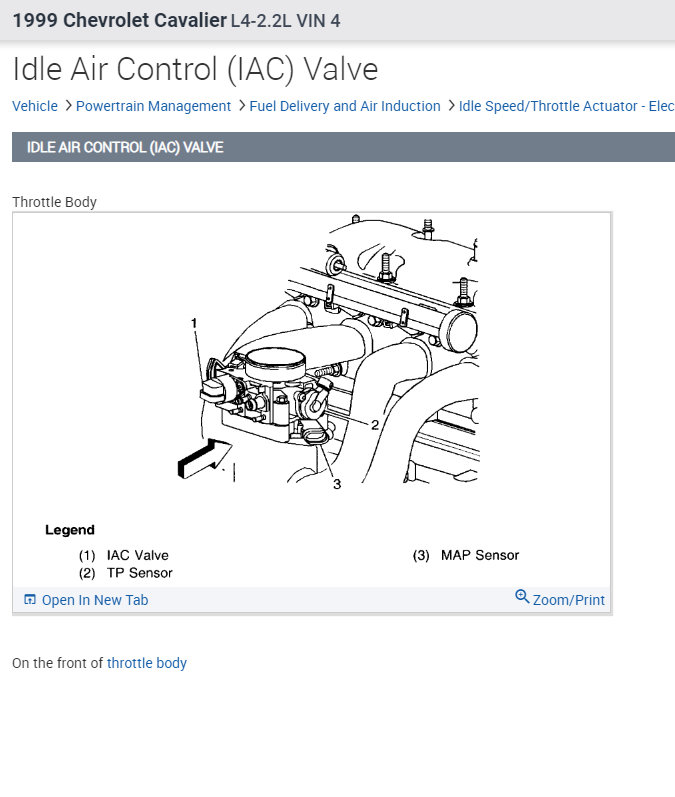 1999 Chevrolet Cavalier L4-2.2L VIN 4

Idle Air Control (IAC) Valve

Vehicle > Powertrain Management > Fuel Delivery and Air Induction > Idle Speed/Throttle Actuator - Elec

IDLE AIR CONTROL (IAC) VALVE

Throttle Body

1
2
3

Legend

(1) IAC Valve
(2) TP Sensor
(3) MAP Sensor

Open In New Tab
Zoom/Print

On the front of throttle body