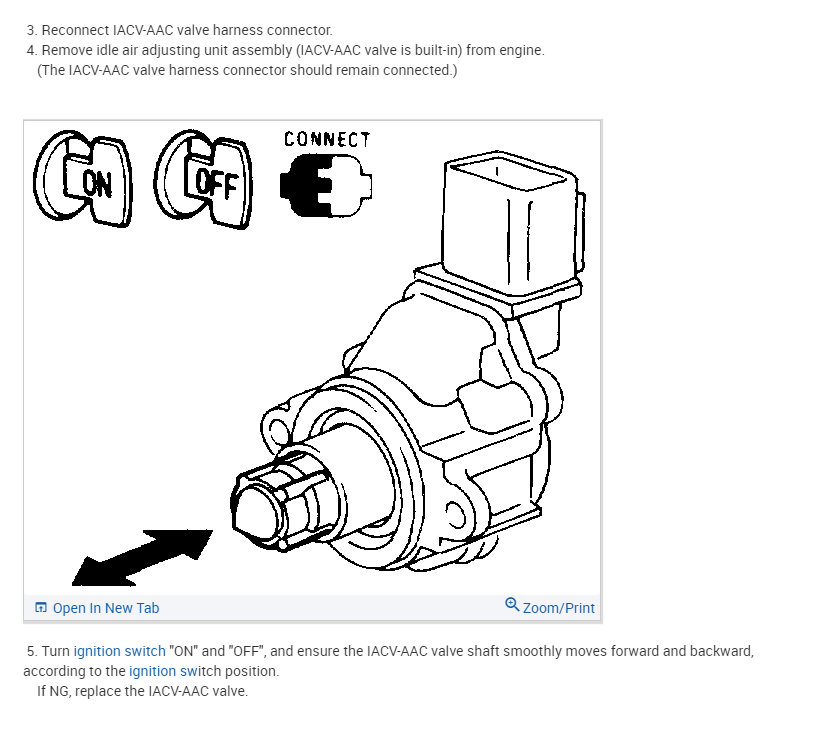 3. Reconnect IACV-AAC valve harness connector.
4. Remove idle air adjusting unit assembly (IACV-AAC valve is built-in) from engine.
(The IACV-AAC valve harness connector should remain connected.)

ON
OFF
CONNECT

Open In New Tab
Zoom/Print

5. Turn ignition switch "ON" and "OFF", and ensure the IACV-AAC valve shaft smoothly moves forward and backward, according to the ignition switch position.
If NG, replace the IACV-AAC valve.