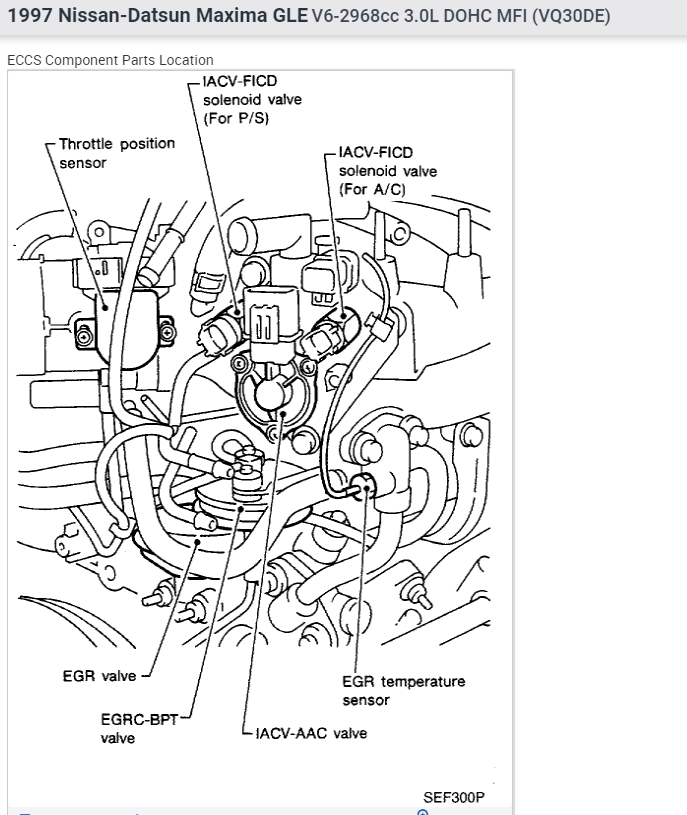 1997 Nissan-Datsun Maxima GLE V6-2968cc 3.0L DOHC MFI (VQ30DE)

ECCS Component Parts Location

IACV-FICD solenoid valve (For P/S)

Throttle position sensor

IACV-FICD solenoid valve (For A/C)

EGR valve

EGRC-BPT valve

IACV-AAC valve

EGR temperature sensor

SEF300P