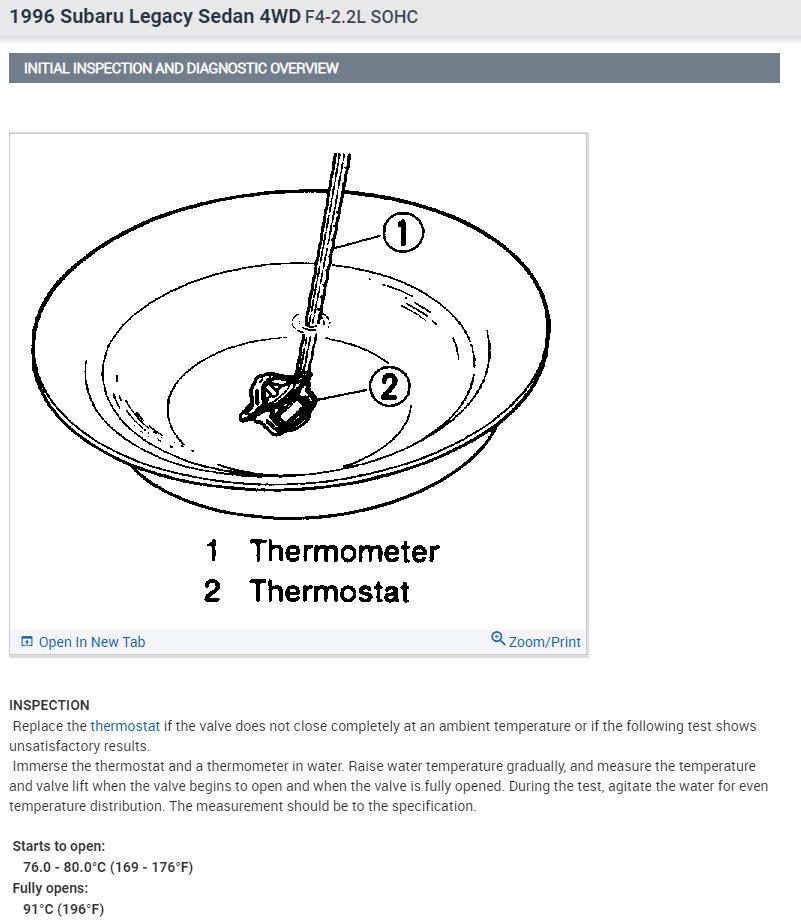 1996 Subaru Legacy Sedan 4WD F4-2.2L SOHC

INITIAL INSPECTION AND DIAGNOSTIC OVERVIEW

1

2

1 Thermometer
2 Thermostat

Open In New Tab

Zoom/Print

INSPECTION
Replace the thermostat if the valve does not close completely at an ambient temperature or if the following test shows unsatisfactory results.
Immerse the thermostat and a thermometer in water. Raise water temperature gradually, and measure the temperature and valve lift when the valve begins to open and when the valve is fully opened. During the test, agitate the water for even temperature distribution. The measurement should be to the specification.

Starts to open:
76.0 - 80.0°C (169 - 176°F)
Fully opens:
91°C (196°F)