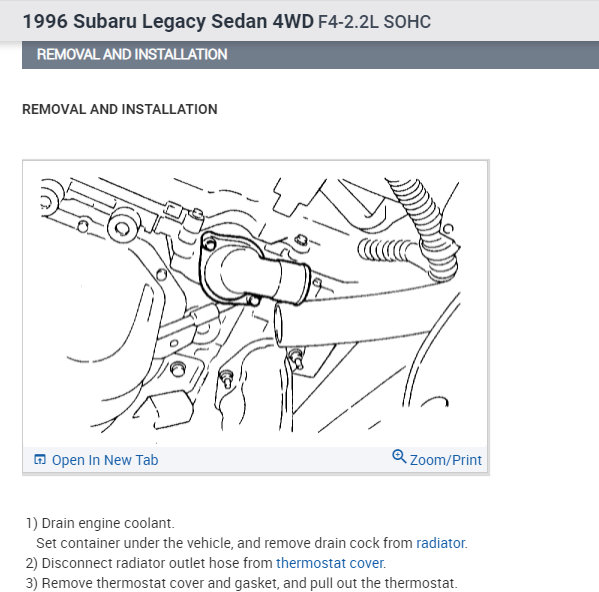 1996 Subaru Legacy Sedan 4WD F4-2.2L SOHC

REMOVAL AND INSTALLATION

REMOVAL AND INSTALLATION

Open In New Tab

Zoom/Print

1) Drain engine coolant.
Set container under the vehicle, and remove drain cock from radiator.
2) Disconnect radiator outlet hose from thermostat cover.
3) Remove thermostat cover and gasket, and pull out the thermostat.