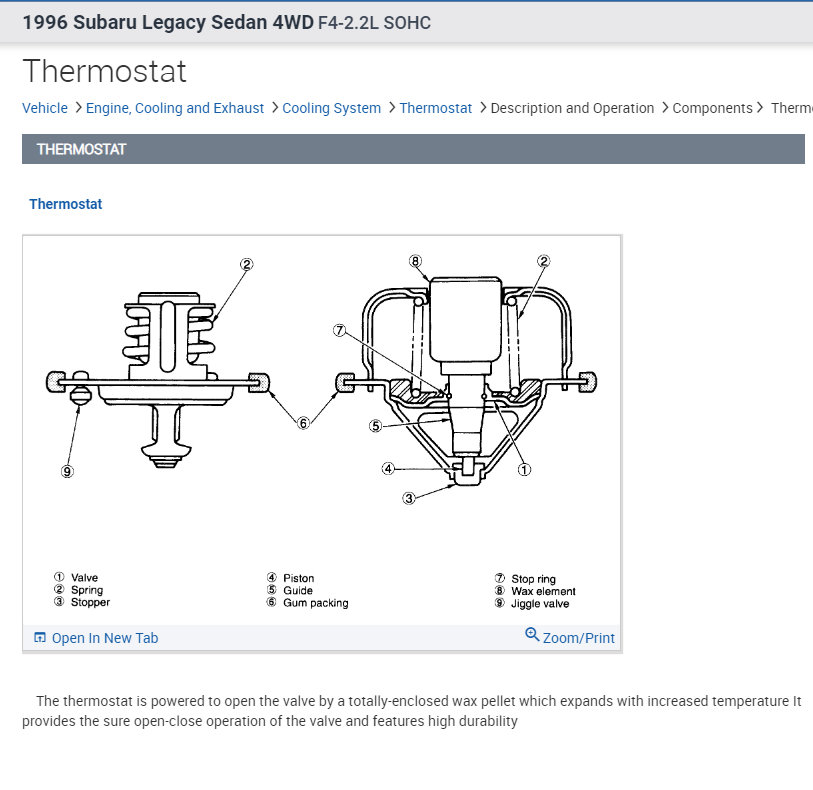 1996 Subaru Legacy Sedan 4WD F4-2.2L SOHC

Thermostat

Vehicle > Engine, Cooling and Exhaust > Cooling System > Thermostat > Description and Operation > Components > Therm

THERMOSTAT

Thermostat

②
⑧
②
⑦
⑥
⑤
④
①
⑨
③

① Valve
② Spring
③ Stopper
④ Piston
⑤ Guide
⑥ Gum packing
⑦ Stop ring
⑧ Wax element
⑨ Jiggle valve

Open In New Tab
Zoom/Print

The thermostat is powered to open the valve by a totally-enclosed wax pellet which expands with increased temperature It provides the sure open-close operation of the valve and features high durability