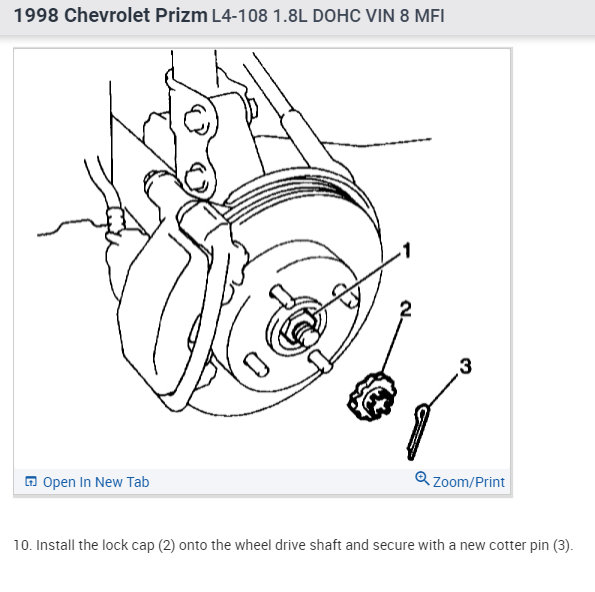 1998 Chevrolet Prizm L4-108 1.8L DOHC VIN 8 MFI

1

2

3

Open In New Tab

Zoom/Print

10. Install the lock cap (2) onto the wheel drive shaft and secure with a new cotter pin (3).