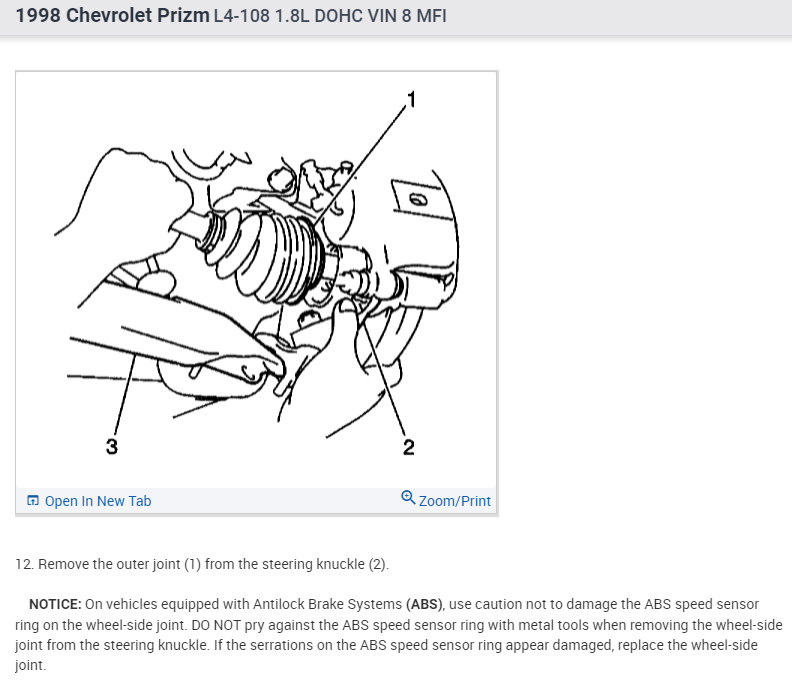 1998 Chevrolet Prizm L4-108 1.8L DOHC VIN 8 MFI

1

3

2

Open In New Tab

Zoom/Print

12. Remove the outer joint (1) from the steering knuckle (2).

NOTICE: On vehicles equipped with Antilock Brake Systems (ABS), use caution not to damage the ABS speed sensor ring on the wheel-side joint. DO NOT pry against the ABS speed sensor ring with metal tools when removing the wheel-side joint from the steering knuckle. If the serrations on the ABS speed sensor ring appear damaged, replace the wheel-side joint.