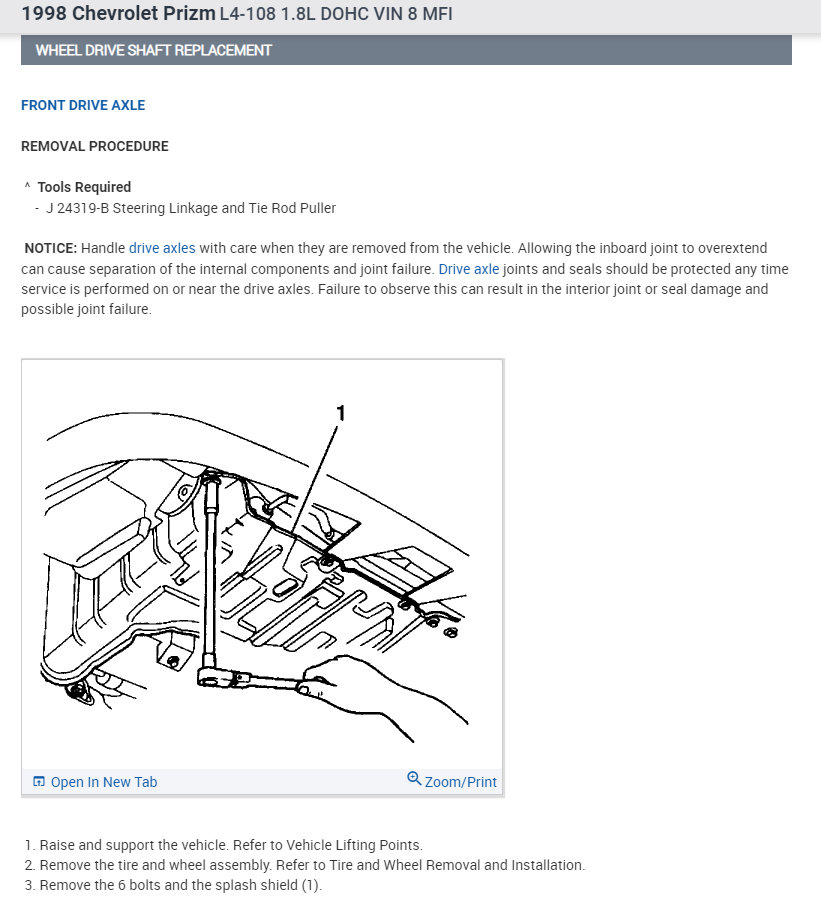 1998 Chevrolet Prizm L4-108 1.8L DOHC VIN 8 MFI

WHEEL DRIVE SHAFT REPLACEMENT

FRONT DRIVE AXLE

REMOVAL PROCEDURE

^ Tools Required
- J 24319-B Steering Linkage and Tie Rod Puller

NOTICE: Handle drive axles with care when they are removed from the vehicle. Allowing the inboard joint to overextend can cause separation of the internal components and joint failure. Drive axle joints and seals should be protected any time service is performed on or near the drive axles. Failure to observe this can result in the interior joint or seal damage and possible joint failure.

1

Open In New Tab

Zoom/Print

1. Raise and support the vehicle. Refer to Vehicle Lifting Points.
2. Remove the tire and wheel assembly. Refer to Tire and Wheel Removal and Installation.
3. Remove the 6 bolts and the splash shield (1).